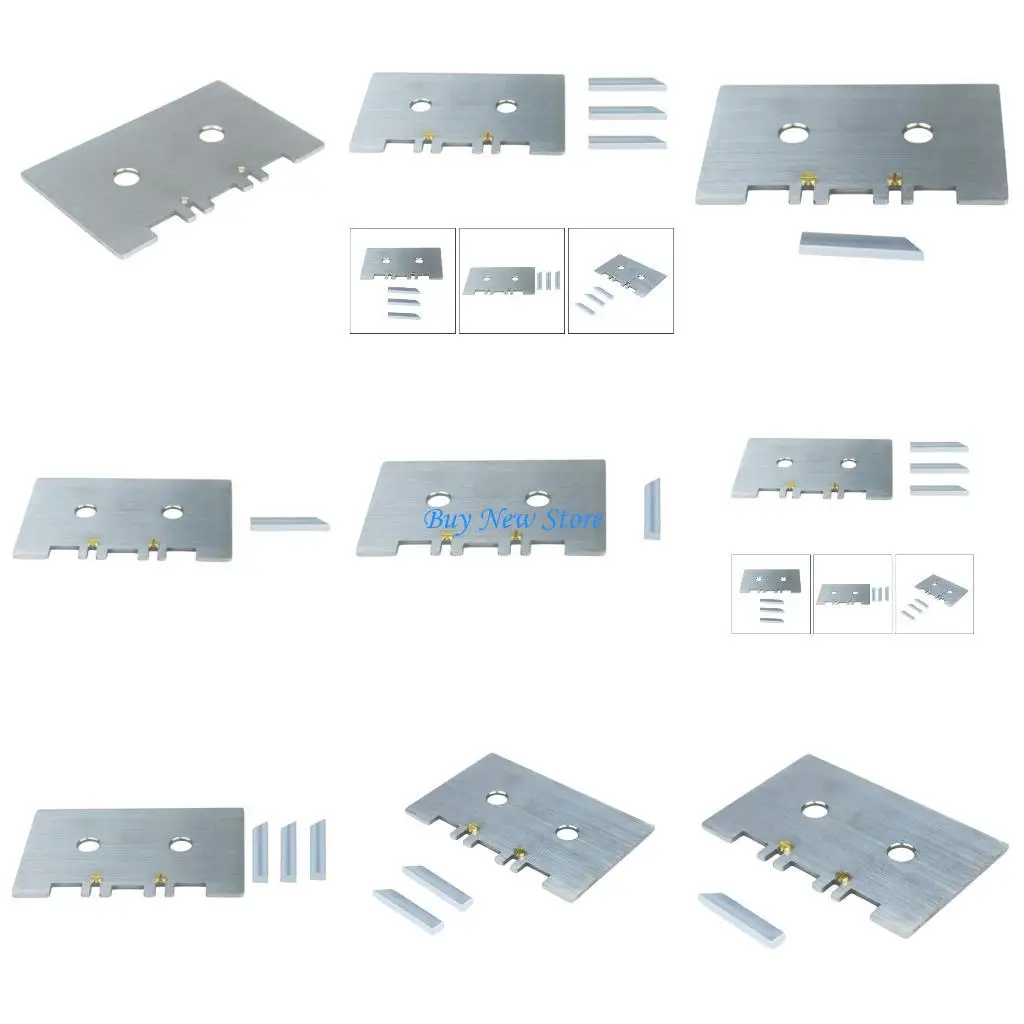 Buy New Store