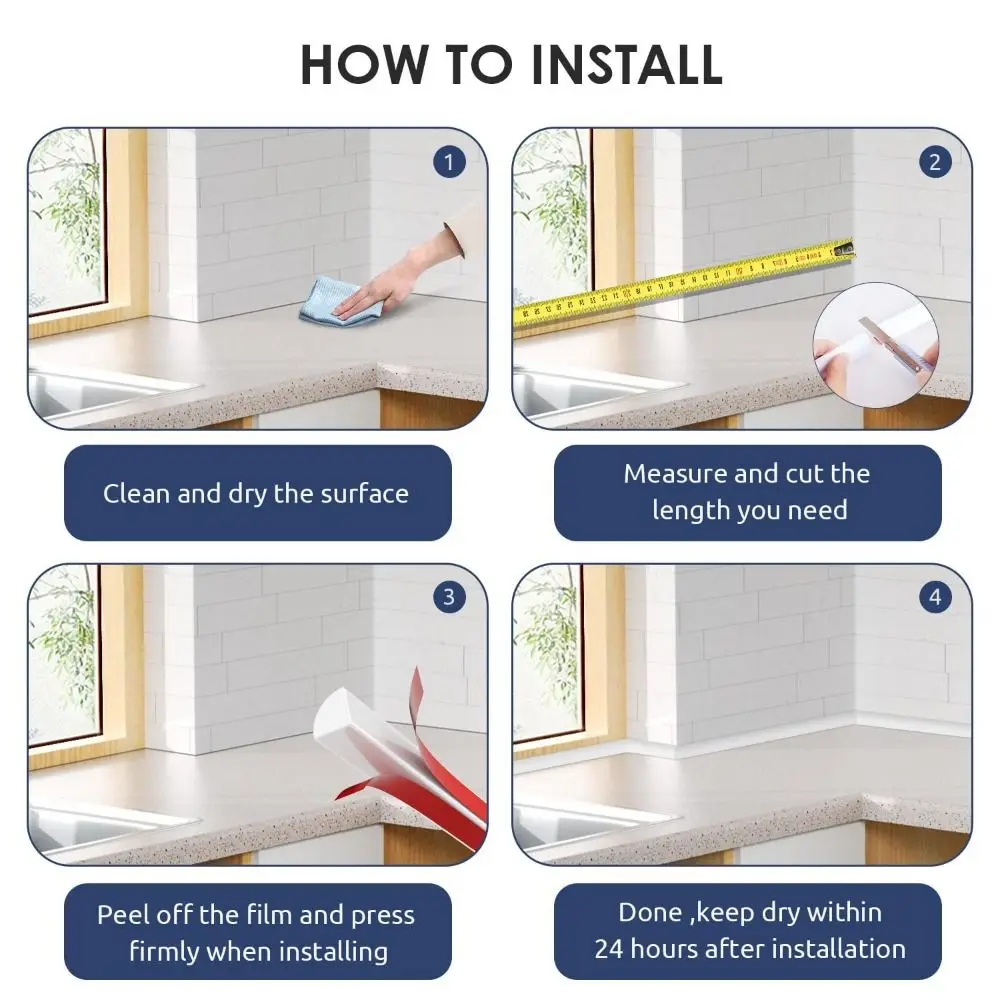 HOW TO INSTALL

1

Clean and dry the surface

2

Measure and cut the length you need

3

Peel off the film and press firmly when installing

4

Done ,keep dry within 24 hours after installation