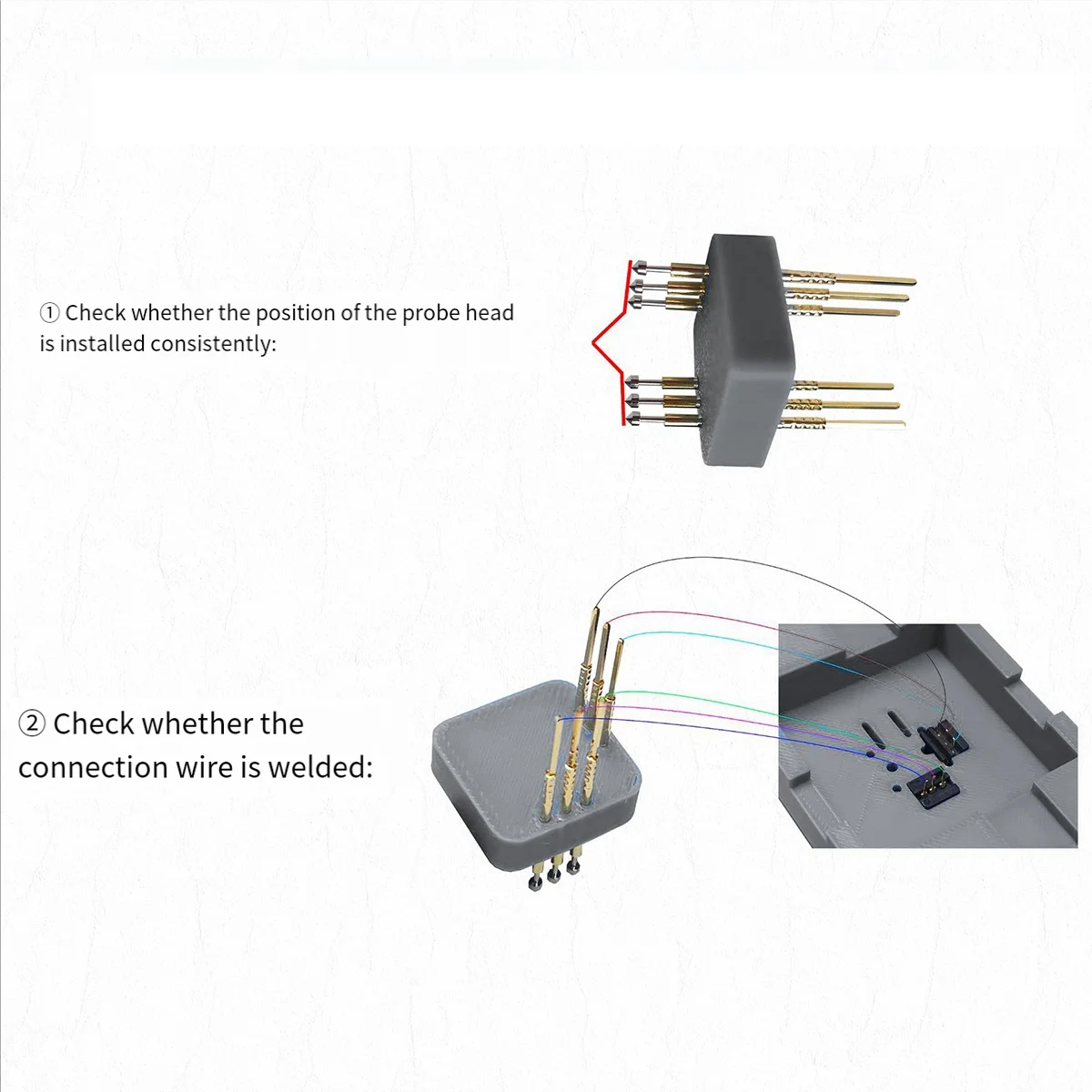 ① Check whether the position of the probe head is installed consistently:

② Check whether the connection wire is welded: