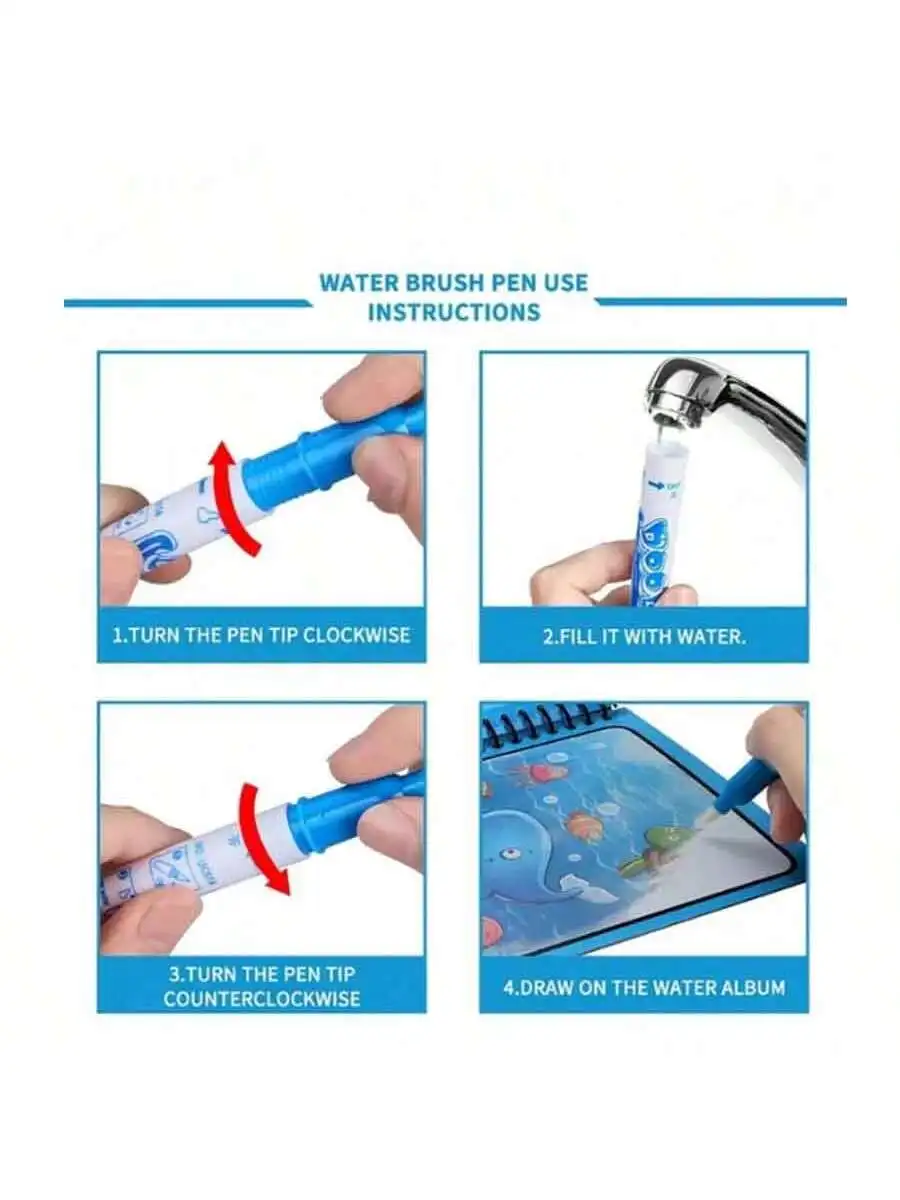 WATER BRUSH PEN USE INSTRUCTIONS

1.TURN THE PEN TIP CLOCKWISE

2.FILL IT WITH WATER.

3.TURN THE PEN TIP COUNTERCLOCKWISE

4.DRAW ON THE WATER ALBUM