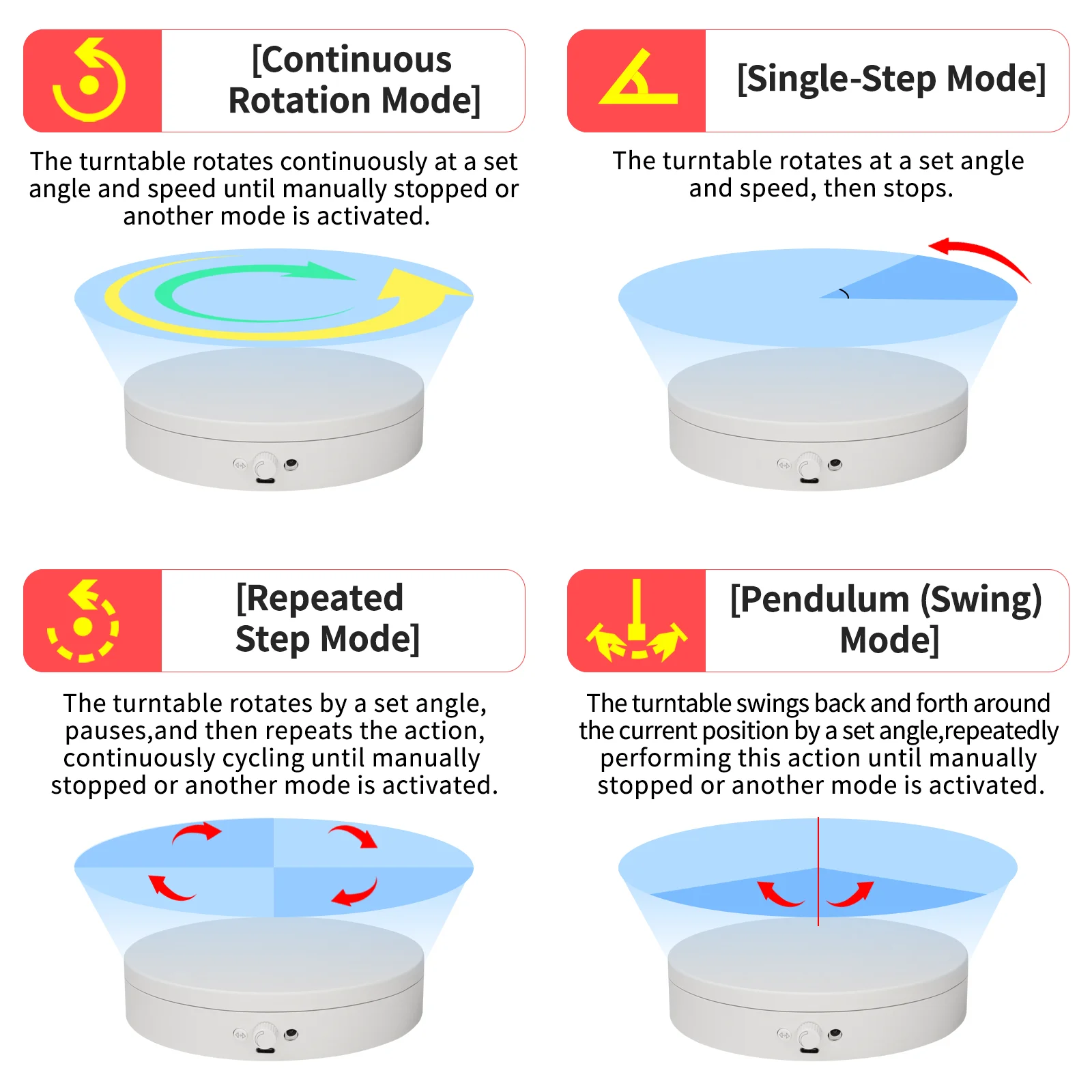 [Continuous Rotation Mode]

The turntable rotates continuously at a set angle and speed until manually stopped or another mode is activated.

[Single-Step Mode]

The turntable rotates at a set angle and speed, then stops.

[Repeated Step Mode]

The turntable rotates by a set angle, pauses,and then repeats the action, continuously cycling until manually stopped or another mode is activated.

[Pendulum (Swing) Mode]

The turntable swings back and forth around the current position by a set angle,repeatedly performing this action until manually stopped or another mode is activated.