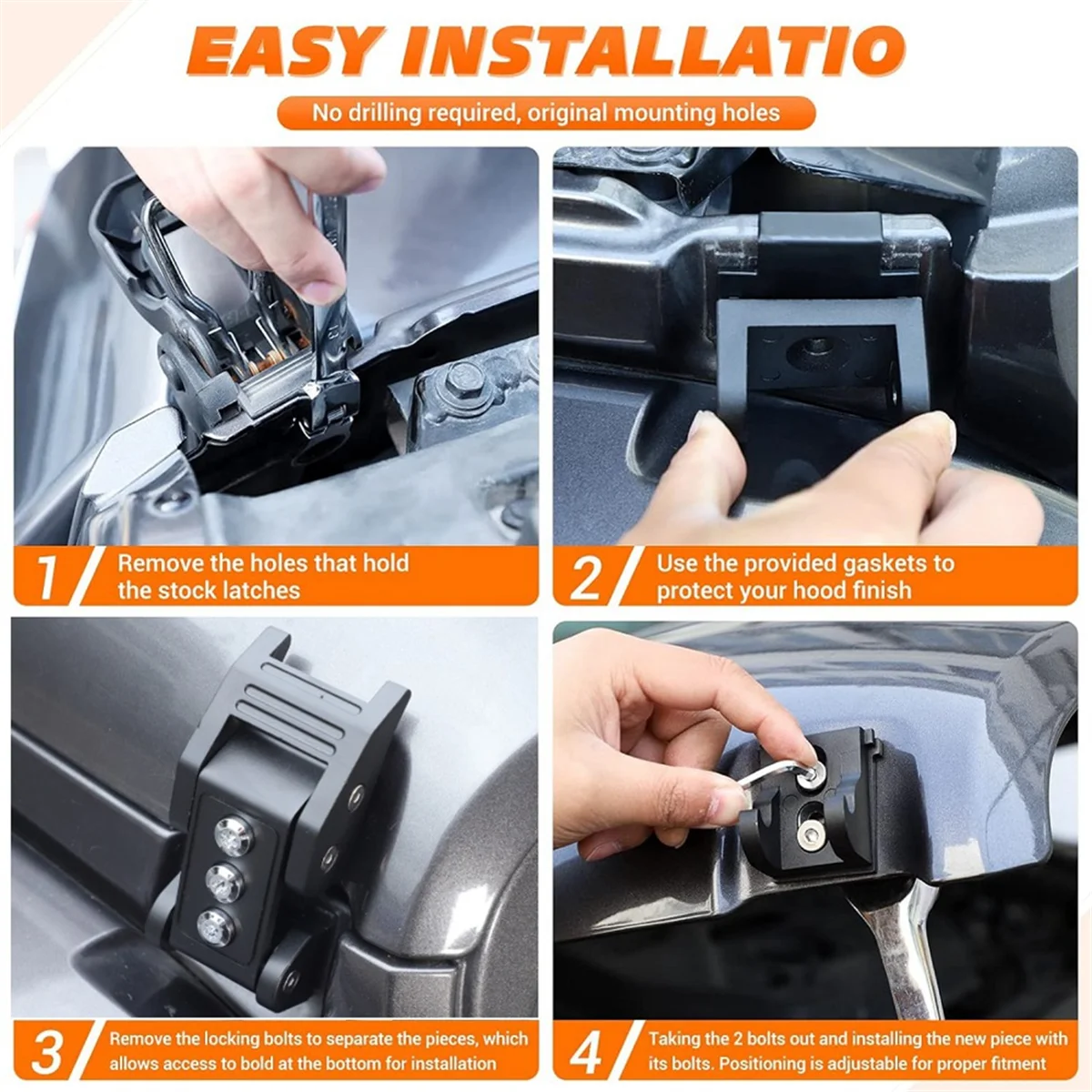 EASY INSTALLATIO

No drilling required, original mounting holes

1 Remove the holes that hold the stock latches

2 Use the provided gaskets to protect your hood finish

3 Remove the locking bolts to separate the pieces, which allows access to bold at the bottom for installation

4 Taking the 2 bolts out and installing the new piece with its bolts. Positioning is adjustable for proper fitment