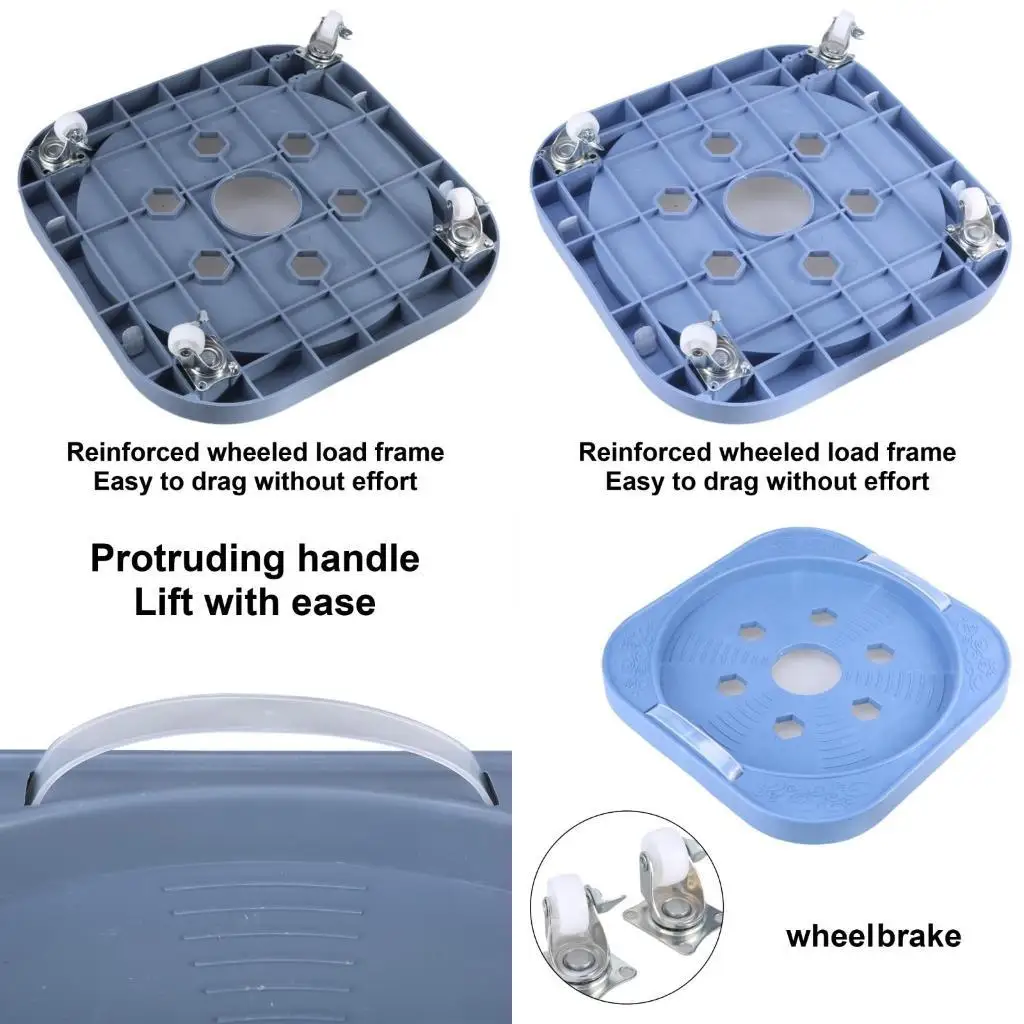 Reinforced wheeled load frame
Easy to drag without effort

Reinforced wheeled load frame
Easy to drag without effort

Protruding handle
Lift with ease

wheelbrake