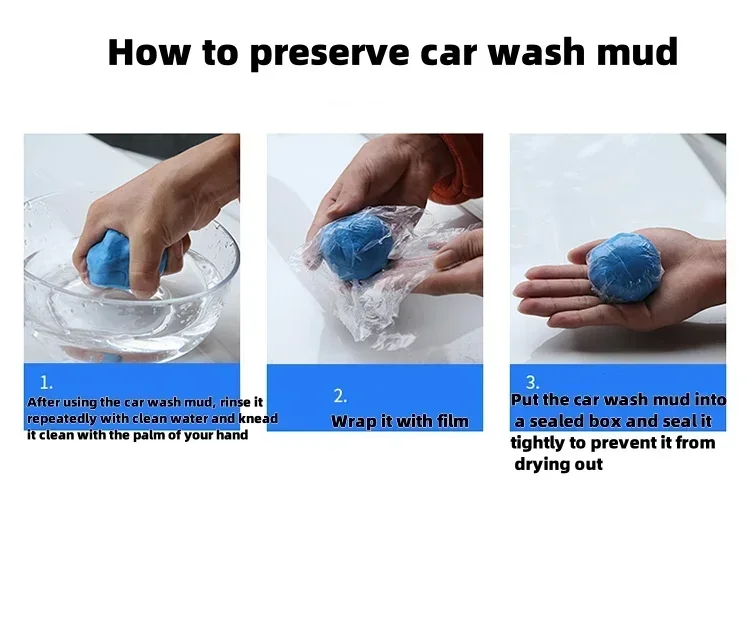 How to preserve car wash mud

1.
After using the car wash mud, rinse it repeatedly with clean water and knead it clean with the palm of your hand

2.
Wrap it with film

3.
Put the car wash mud into a sealed box and seal it tightly to prevent it from drying out