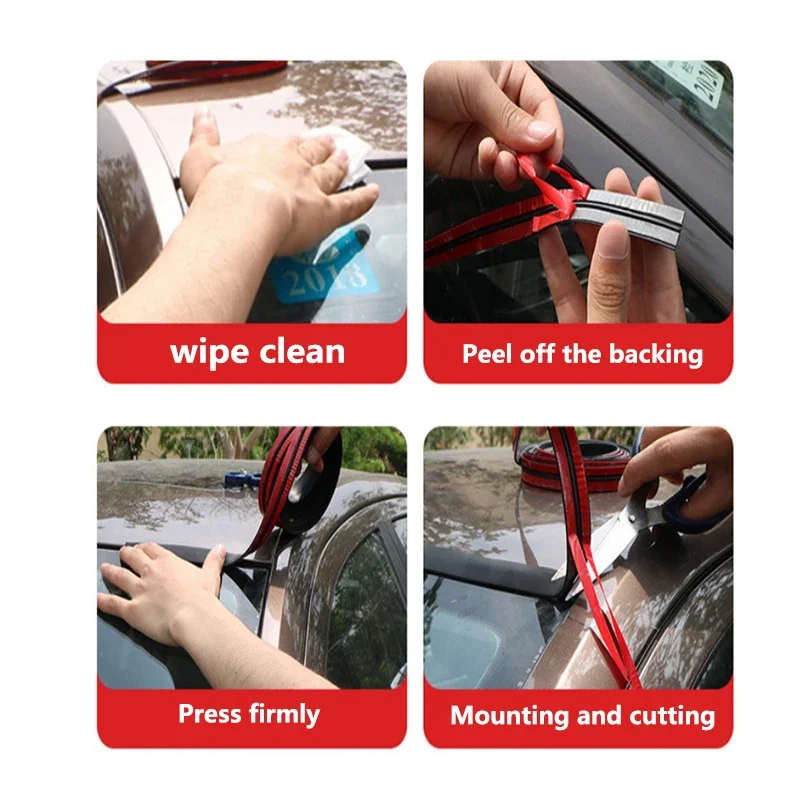 2018

wipe clean

Peel off the backing

Press firmly

Mounting and cutting