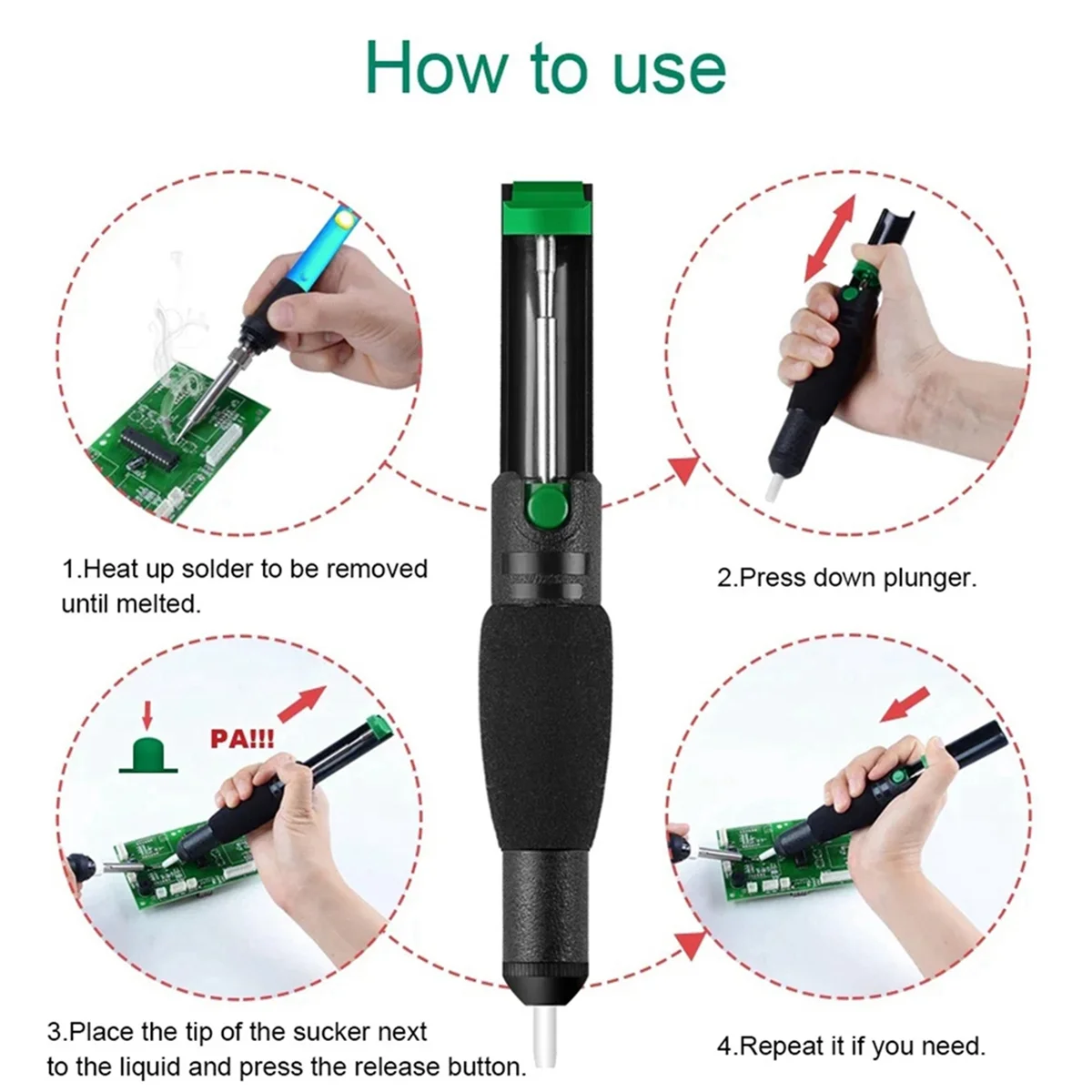 How to use

1.Heat up solder to be removed until melted.

2.Press down plunger.

PA!!!

3.Place the tip of the sucker next to the liquid and press the release button.

4.Repeat it if you need.