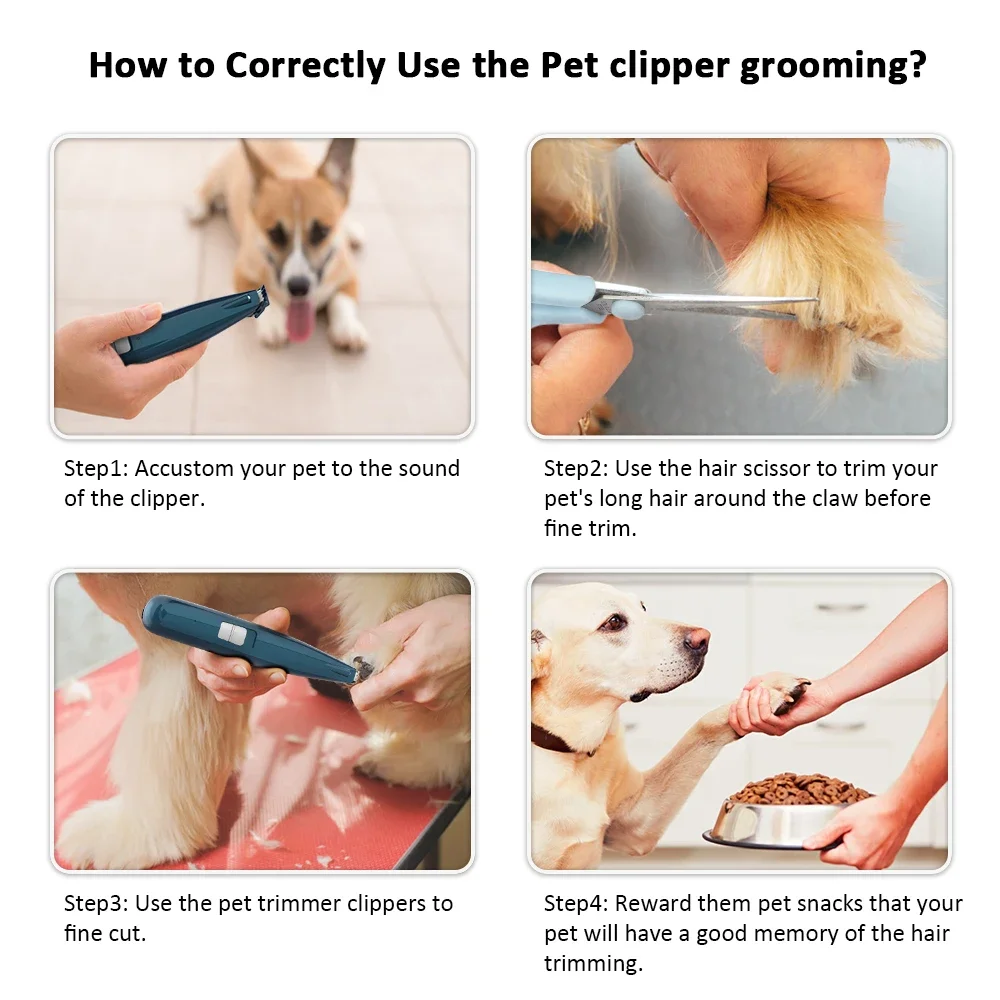 How to Correctly Use the Pet clipper grooming?

Step1: Accustom your pet to the sound of the clipper.

Step2: Use the hair scissor to trim your pet's long hair around the claw before fine trim.

Step3: Use the pet trimmer clippers to fine cut.

Step4: Reward them pet snacks that your pet will have a good memory of the hair trimming.