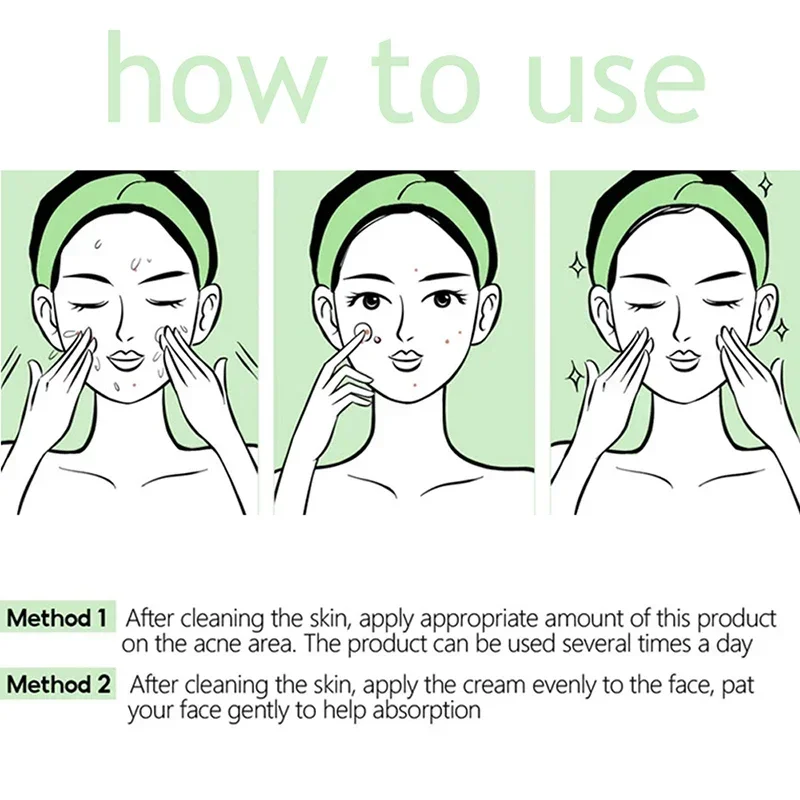 how to use

Method 1 After cleaning the skin, apply appropriate amount of this product on the acne area. The product can be used several times a day

Method 2 After cleaning the skin, apply the cream evenly to the face, pat your face gently to help absorption