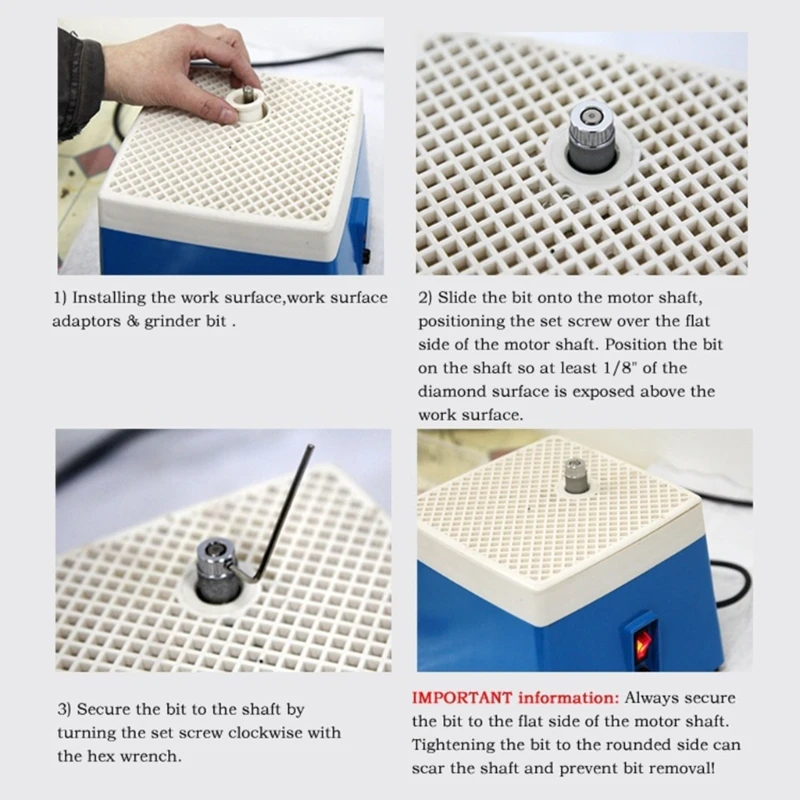 1) Installing the work surface,work surface adaptors & grinder bit .

2) Slide the bit onto the motor shaft, positioning the set screw over the flat side of the motor shaft. Position the bit on the shaft so at least 1/8" of the diamond surface is exposed above the work surface.

3) Secure the bit to the shaft by turning the set screw clockwise with the hex wrench.

IMPORTANT information: Always secure the bit to the flat side of the motor shaft. Tightening the bit to the rounded side can scar the shaft and prevent bit removal!