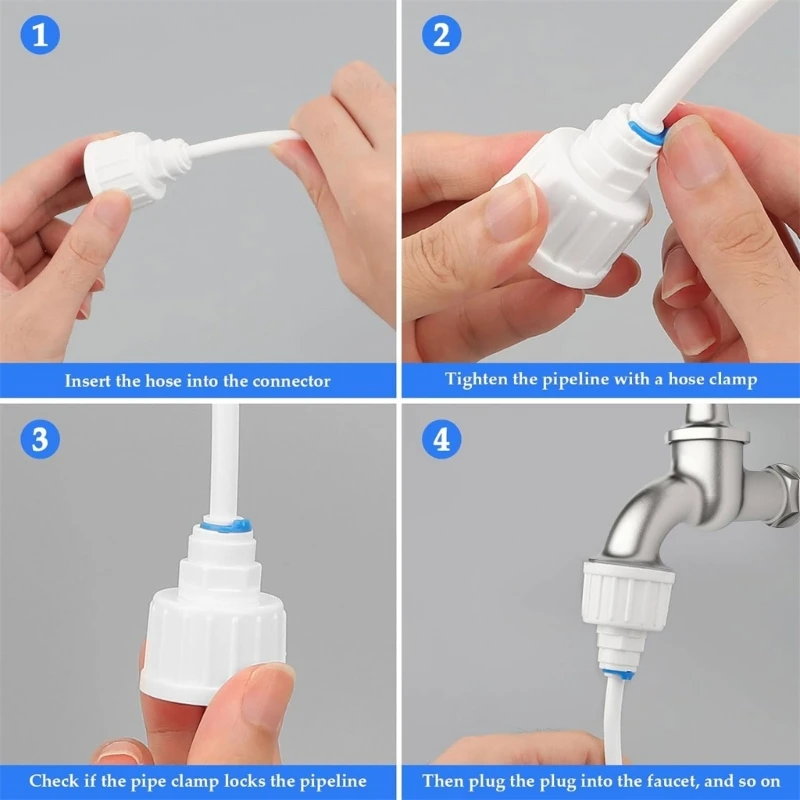 1

Insert the hose into the connector

2

Tighten the pipeline with a hose clamp

3

Check if the pipe clamp locks the pipeline

4

Then plug the plug into the faucet, and so on