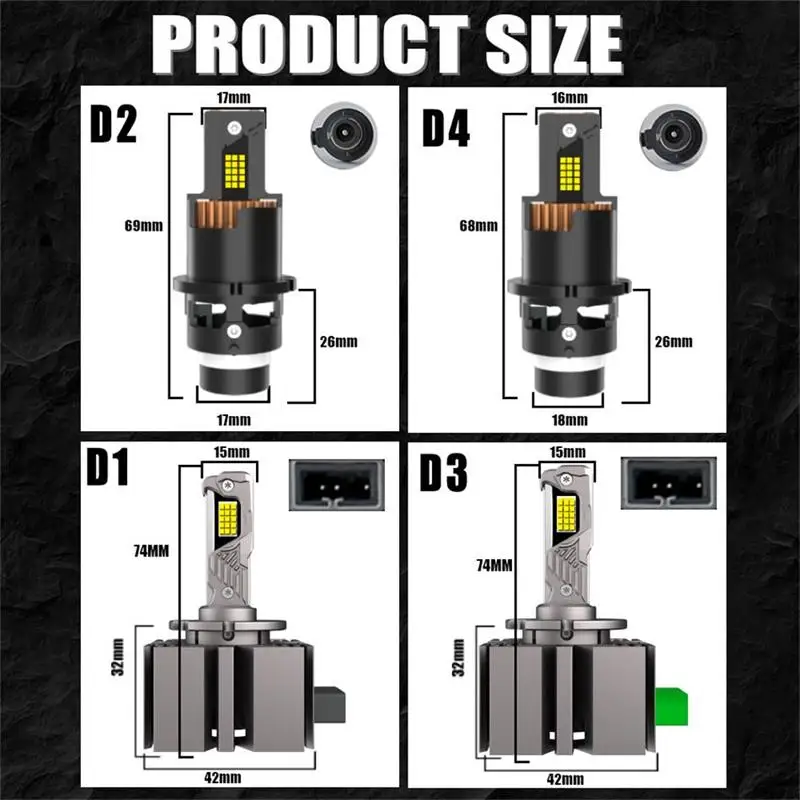 PRODUCT SIZE

D2
17mm
69mm
26mm
17mm

D4
16mm
68mm
26mm
18mm

D1
15mm
74MM
32mm
42mm

D3
15mm
74MM
32mm
42mm