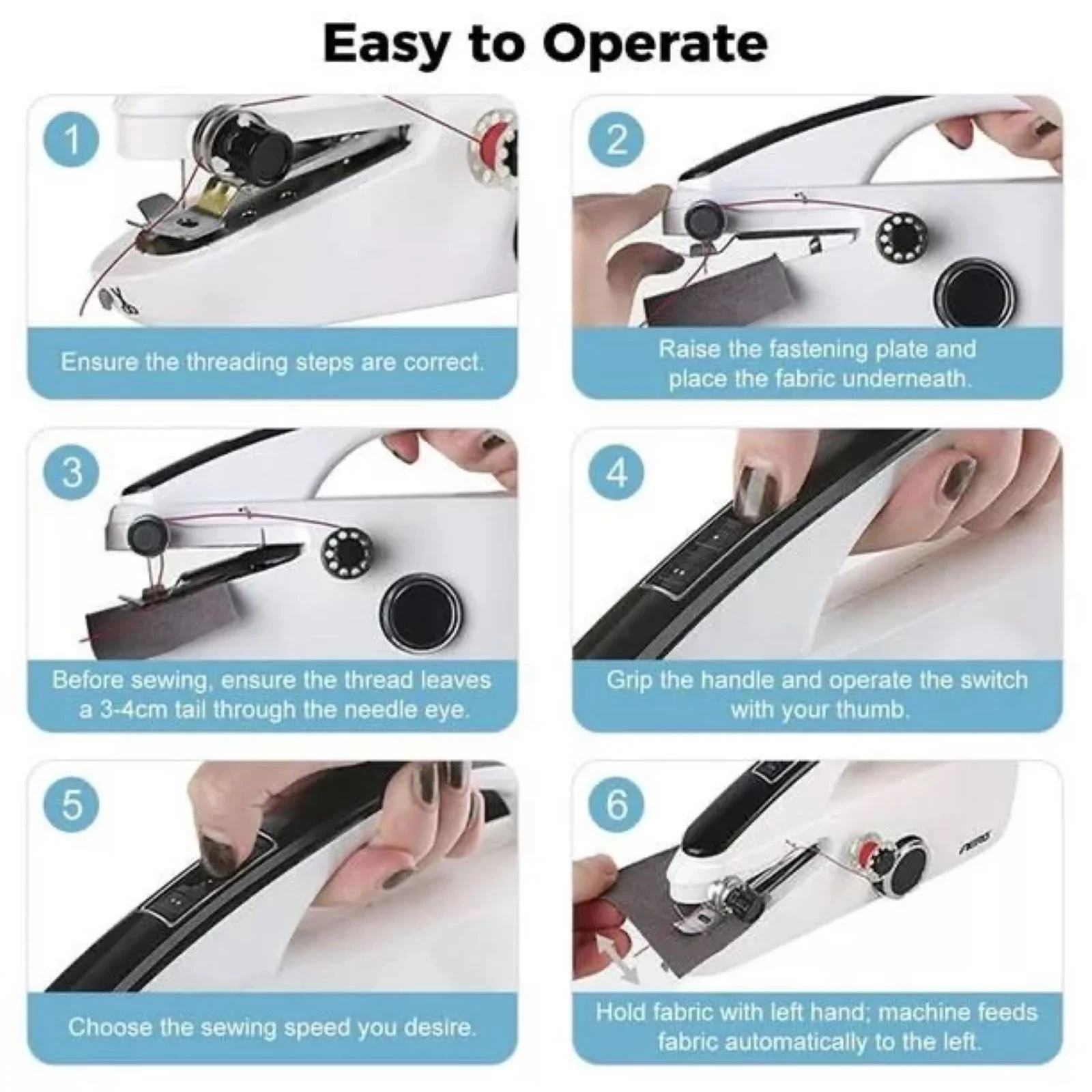 Easy to Operate

1

Ensure the threading steps are correct.

2

Raise the fastening plate and place the fabric underneath.

3

Before sewing, ensure the thread leaves a 3-4cm tail through the needle eye.

4

Grip the handle and operate the switch with your thumb.

5

Choose the sewing speed you desire.

6

Hold fabric with left hand; machine feeds fabric automatically to the left.