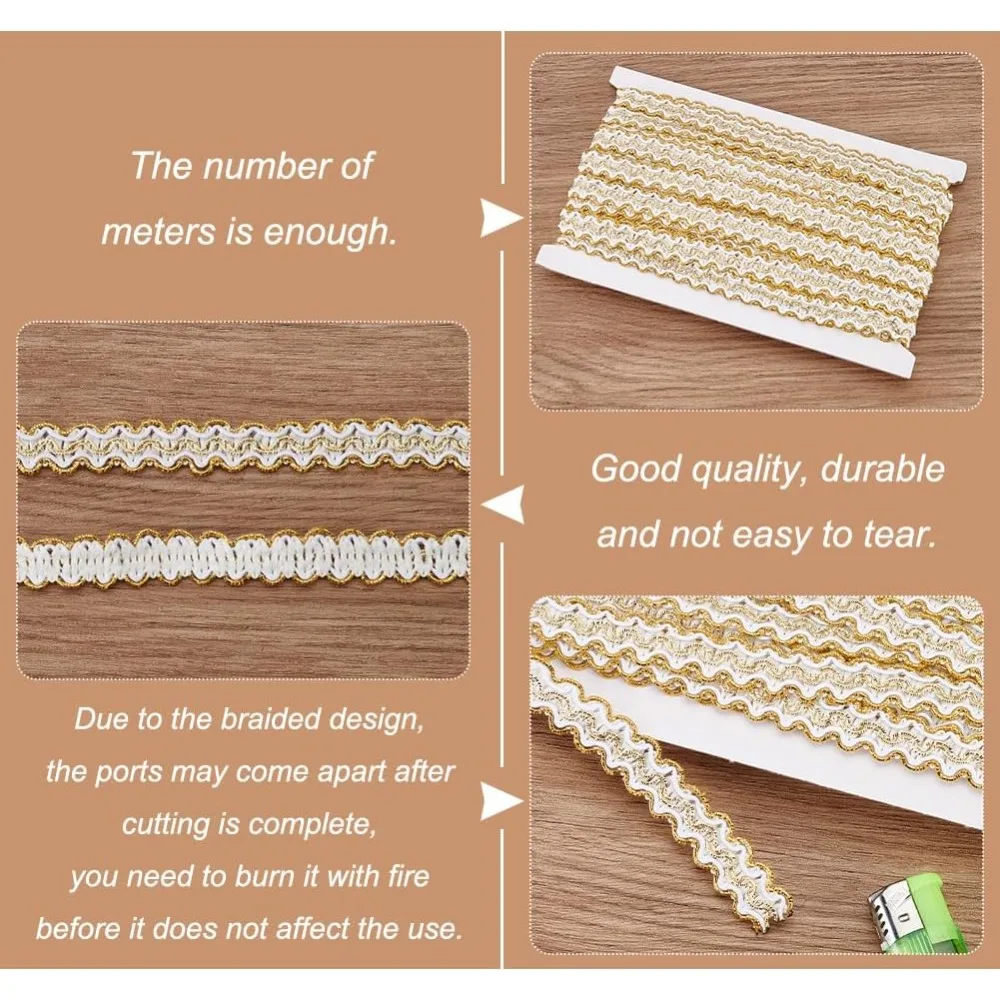 The number of meters is enough.

Good quality, durable and not easy to tear.

Due to the braided design, the ports may come apart after cutting is complete, you need to burn it with fire before it does not affect the use.