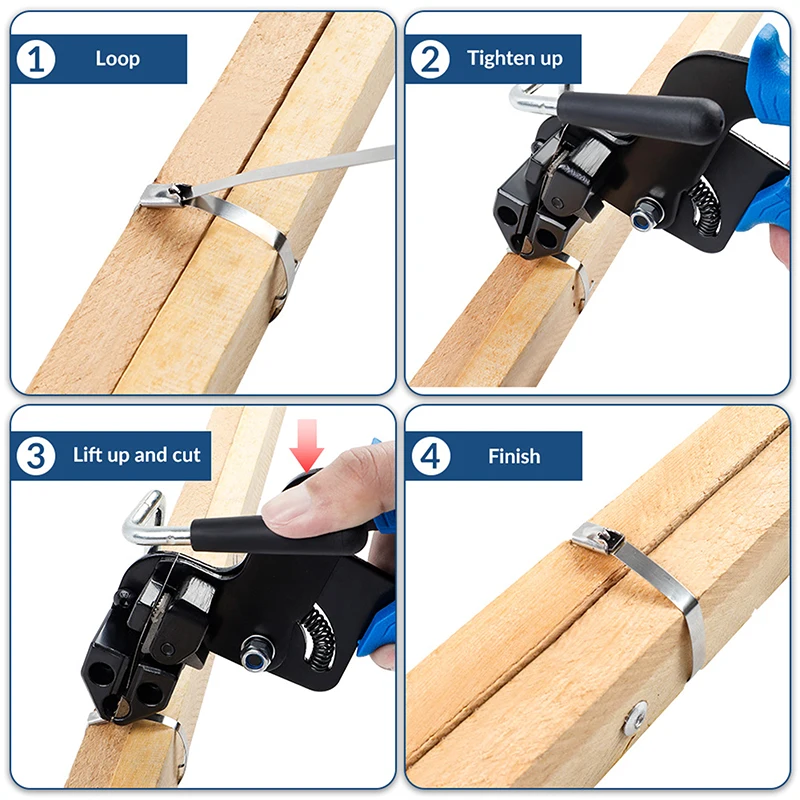 1 Loop

2 Tighten up

3 Lift up and cut

4 Finish