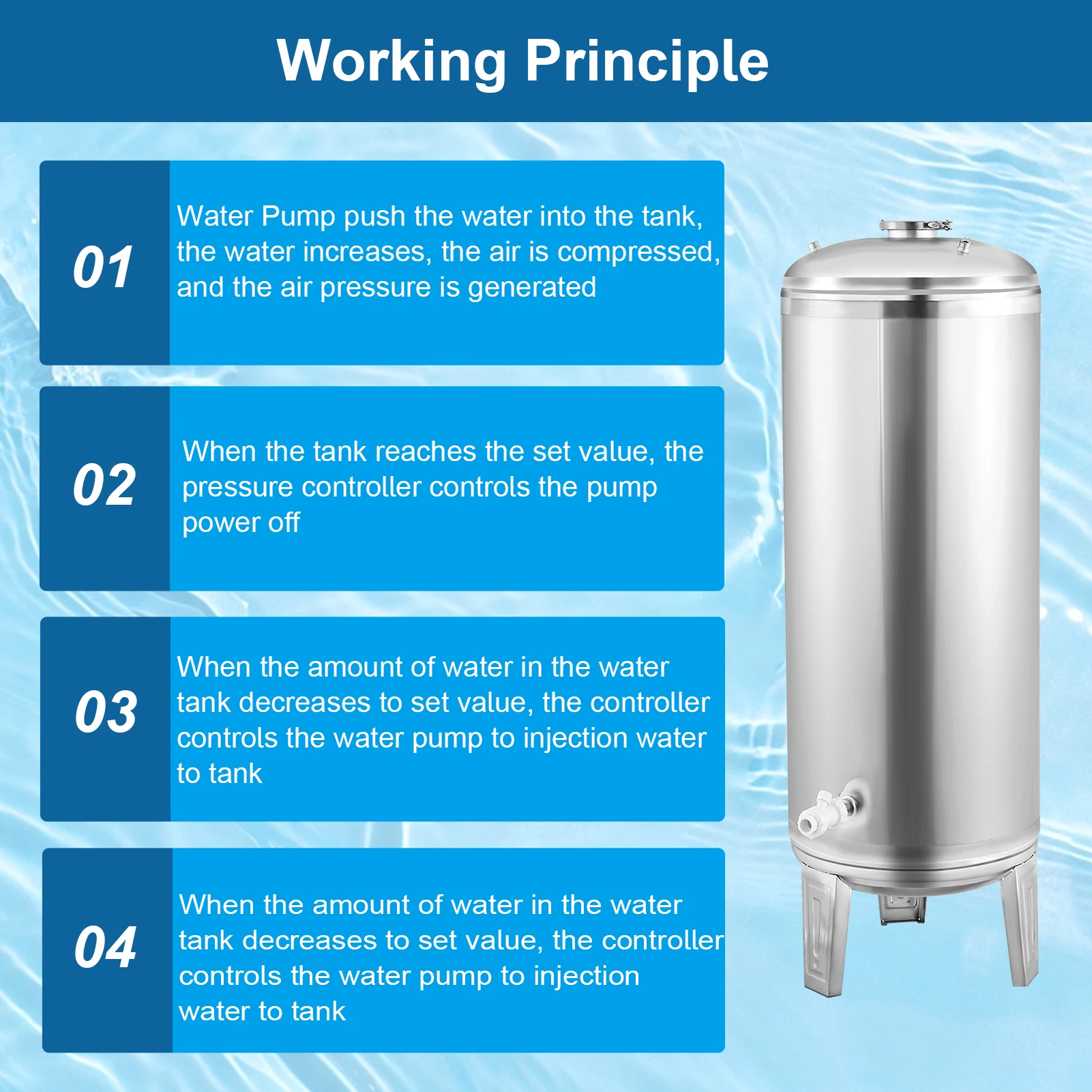 Working Principle

01

Water Pump push the water into the tank, the water increases, the air is compressed, and the air pressure is generated

02

When the tank reaches the set value, the pressure controller controls the pump power off

03

When the amount of water in the water tank decreases to set value, the controller controls the water pump to injection water to tank

04

When the amount of water in the water tank decreases to set value, the controller controls the water pump to injection water to tank