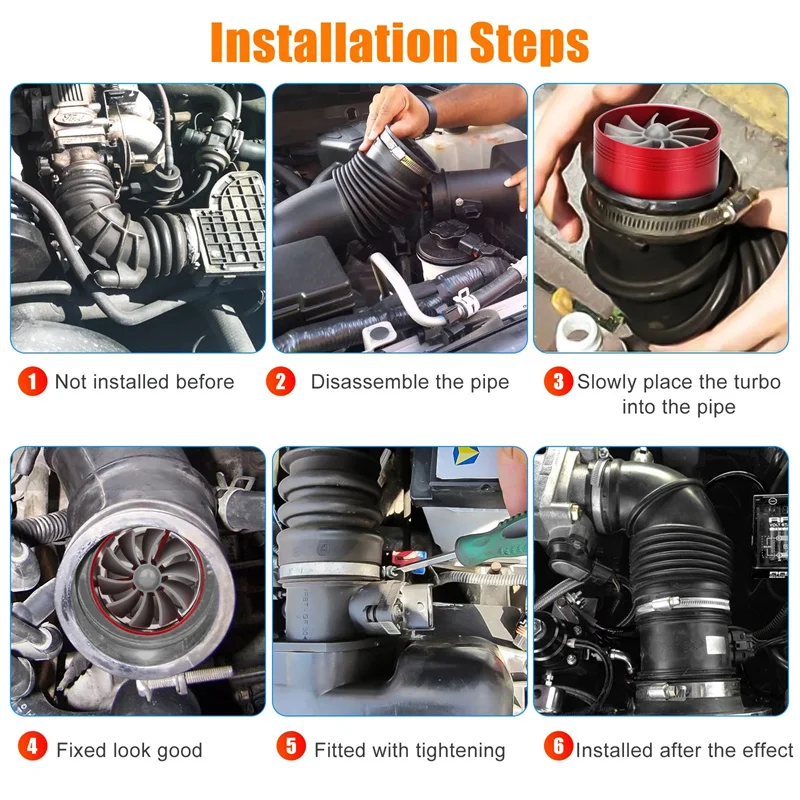 Installation Steps

1 Not installed before

2 Disassemble the pipe

3 Slowly place the turbo into the pipe

4 Fixed look good

5 Fitted with tightening

6 Installed after the effect