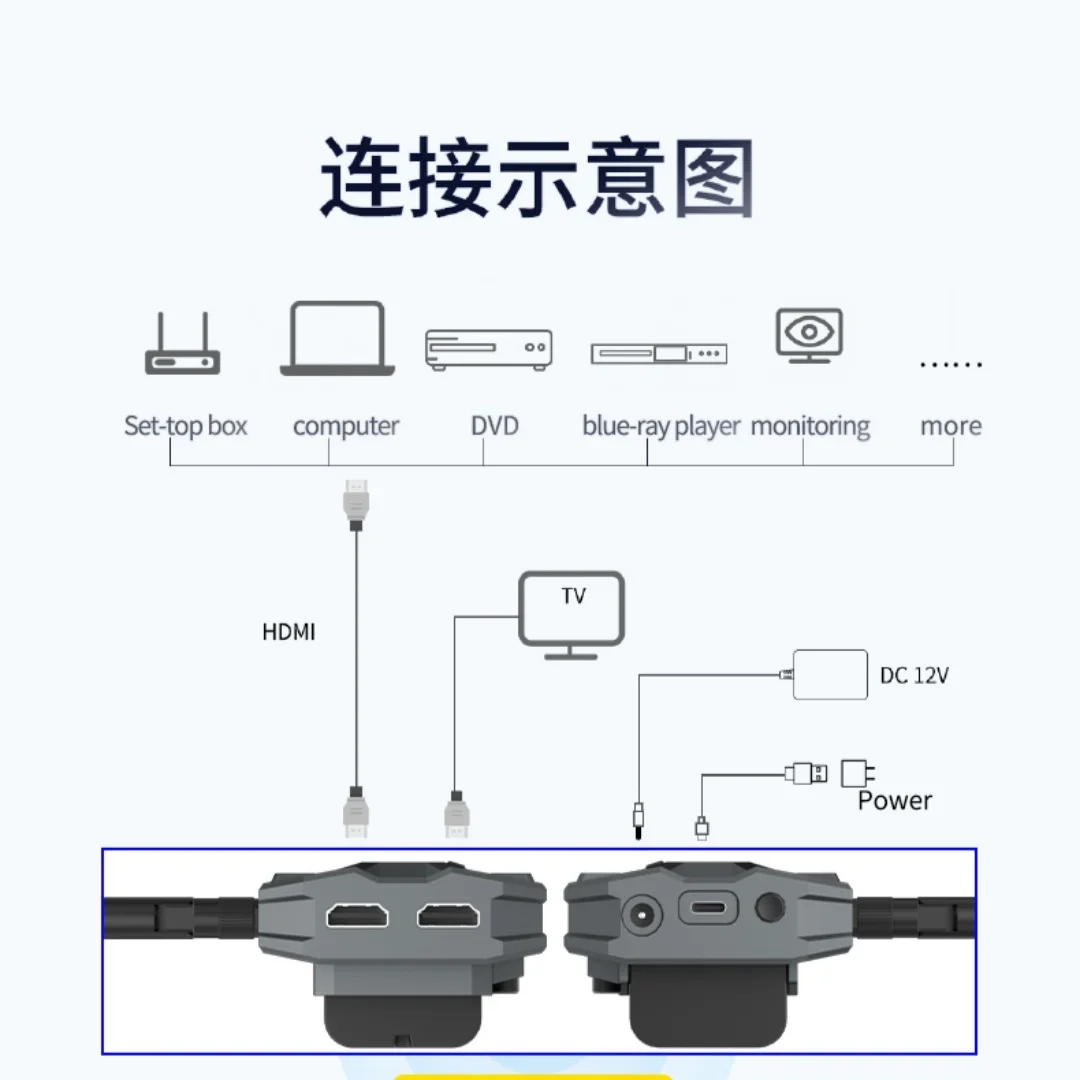 连接示意图

......

Set-top box computer DVD blue-ray player monitoring more

HDMI

TV

DC 12V

Power