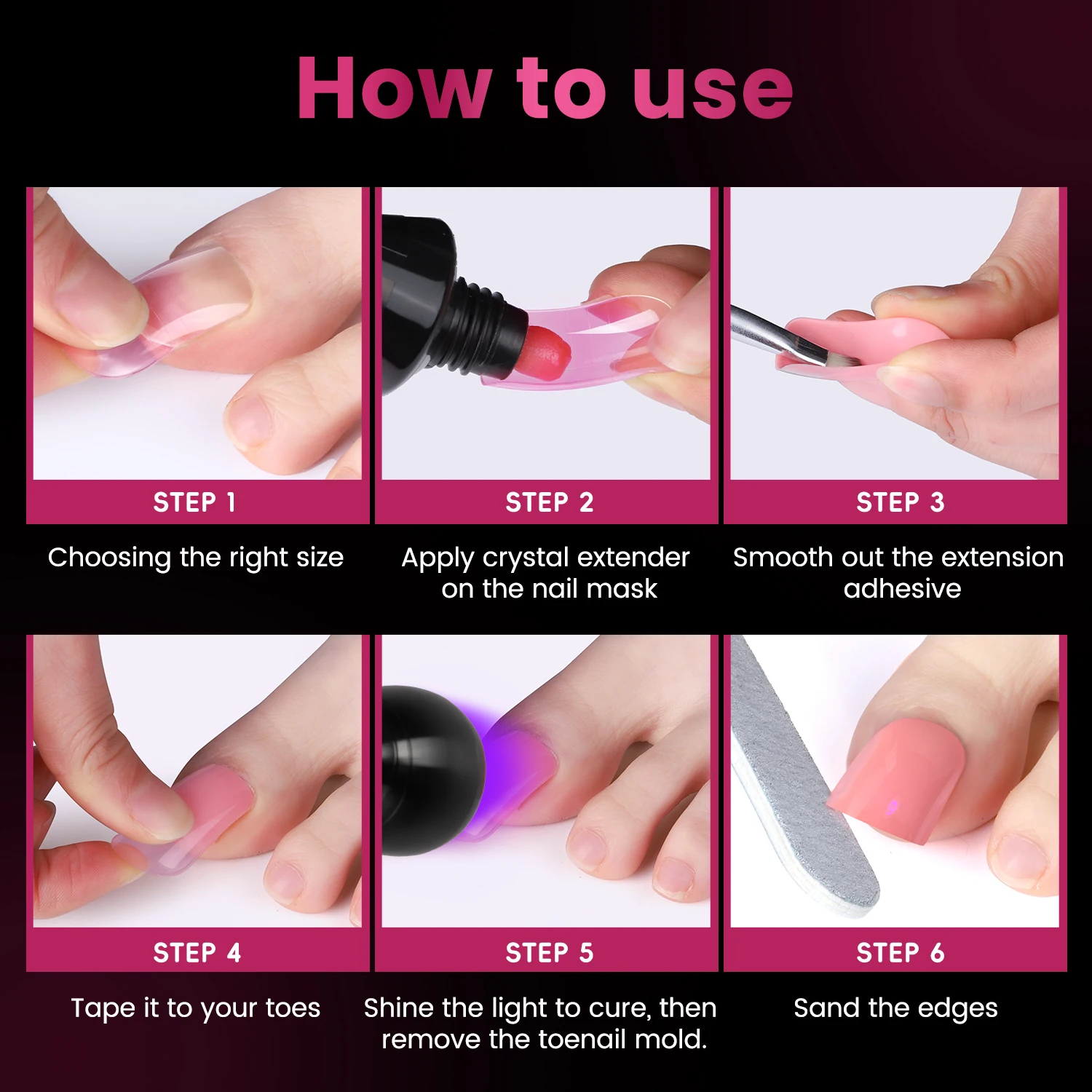 How to use

STEP 1

Choosing the right size

STEP 2

Apply crystal extender on the nail mask

STEP 3

Smooth out the extension adhesive

STEP 4

Tape it to your toes

STEP 5

Shine the light to cure, then remove the toenail mold.

STEP 6

Sand the edges