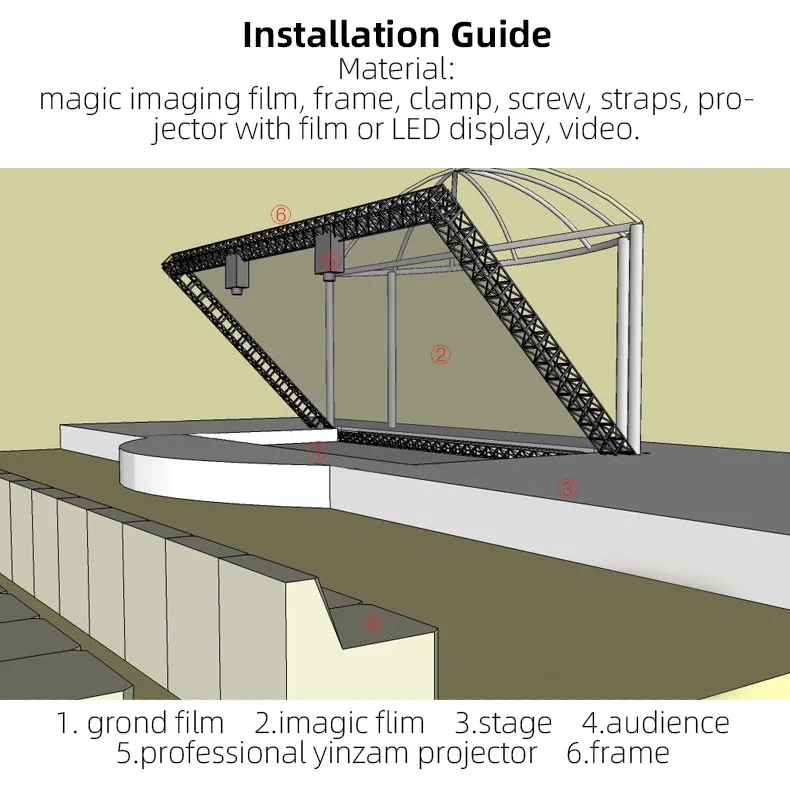 Installation Guide
Material:
magic imaging film, frame, clamp, screw, straps, projector with film or LED display, video.

⑥
⑤
②
①
③
④

1. grond film 2.imagic flim 3.stage 4.audience
5.professional yinzam projector 6.frame