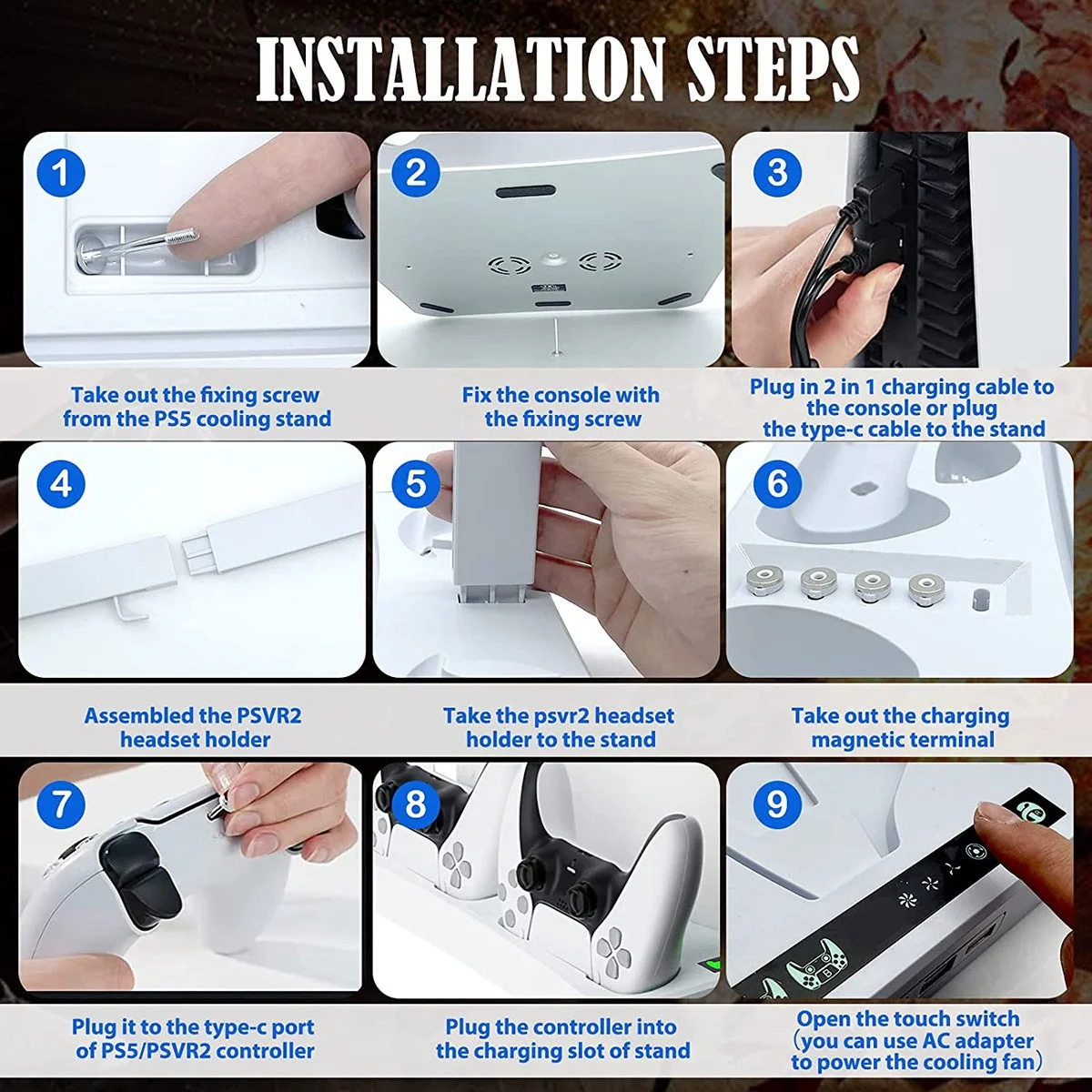 INSTALLATION STEPS

1

Take out the fixing screw from the PS5 cooling stand

2

Fix the console with the fixing screw

3

Plug in 2 in 1 charging cable to the console or plug the type-c cable to the stand

4

Assembled the PSVR2 headset holder

5

Take the psvr2 headset holder to the stand

6

Take out the charging magnetic terminal

7

Plug it to the type-c port of PS5/PSVR2 controller

8

Plug the controller into the charging slot of stand

9

Open the touch switch (you can use AC adapter to power the cooling fan)