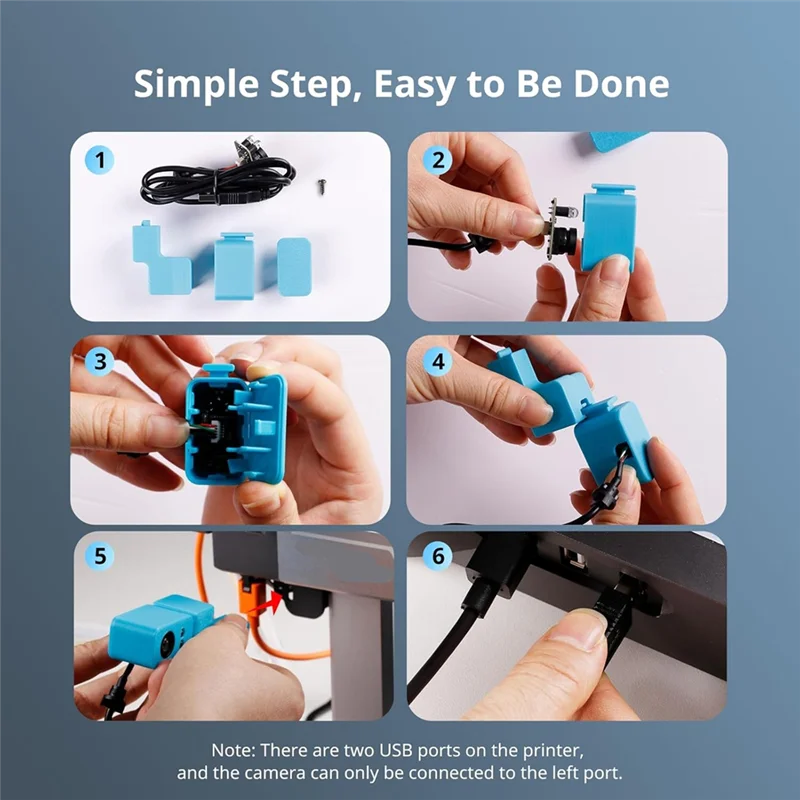 Simple Step, Easy to Be Done

1

2

3

4

5

6

Note: There are two USB ports on the printer, and the camera can only be connected to the left port.