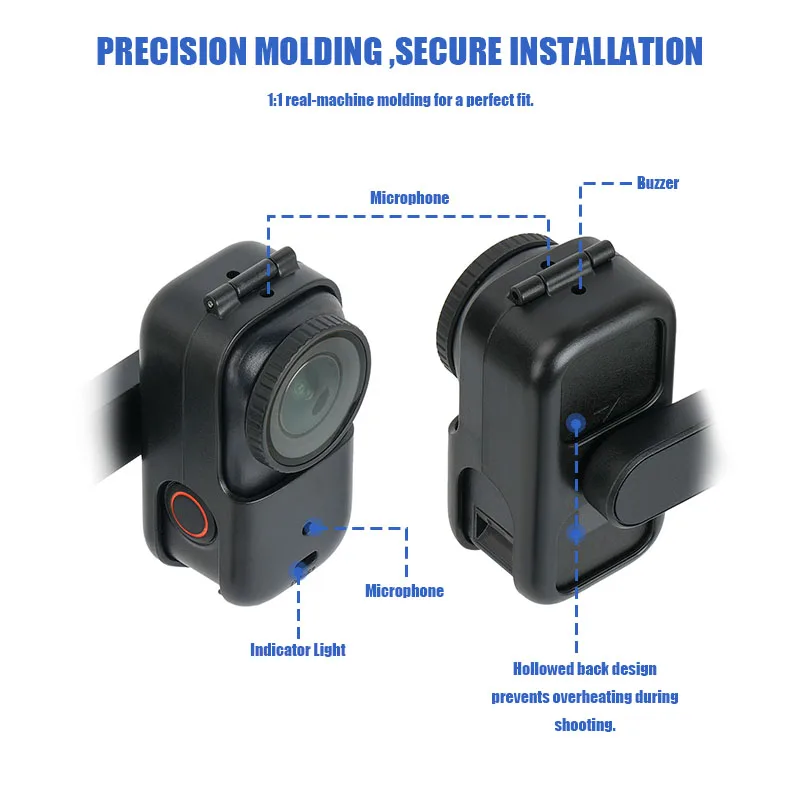 PRECISION MOLDING ,SECURE INSTALLATION

1:1 real-machine molding for a perfect fit.

Microphone

Buzzer

Microphone

Indicator Light

Hollowed back design prevents overheating during shooting.