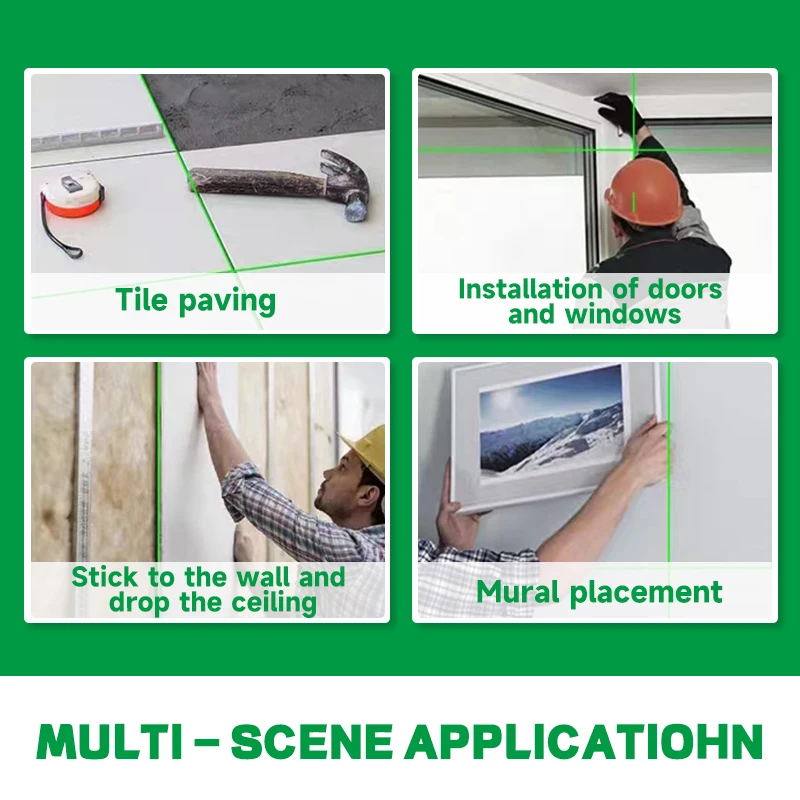 Tile paving

Installation of doors and windows

Stick to the wall and drop the ceiling

Mural placement

MULTI – SCENE APPLICATIOHN