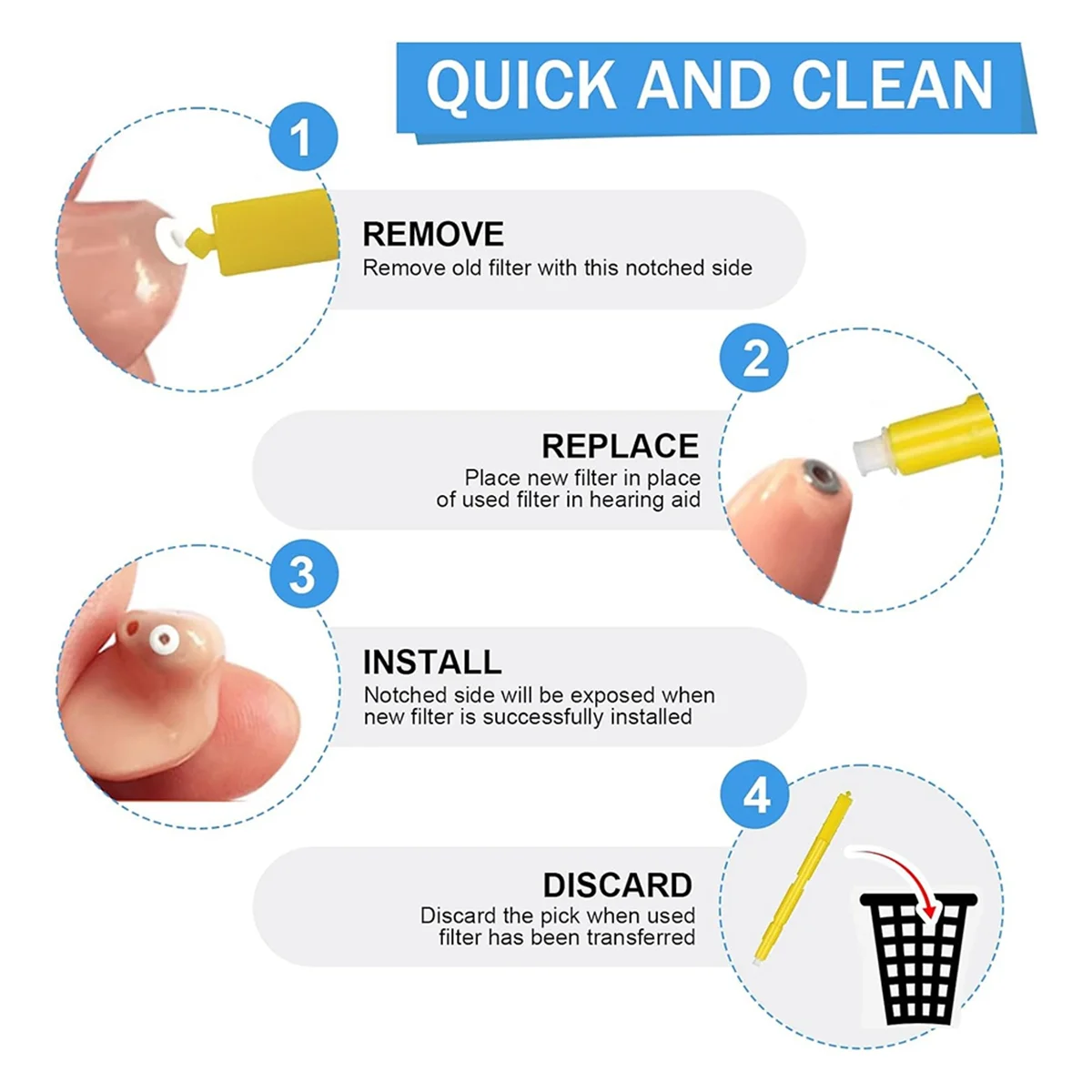 QUICK AND CLEAN

1

REMOVE
Remove old filter with this notched side

2

REPLACE
Place new filter in place of used filter in hearing aid

3

INSTALL
Notched side will be exposed when new filter is successfully installed

4

DISCARD
Discard the pick when used filter has been transferred