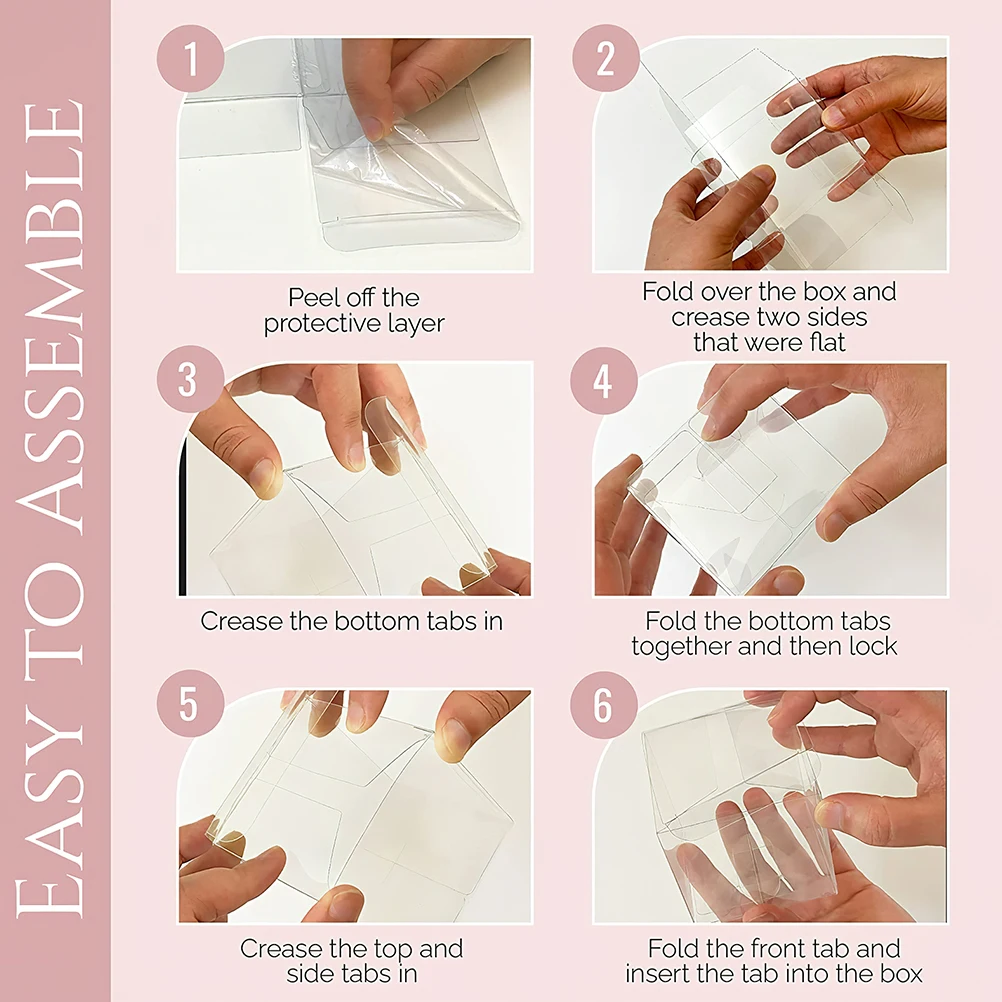 EASY TO ASSEMBLE

1

Peel off the protective layer

2

Fold over the box and crease two sides that were flat

3

Crease the bottom tabs in

4

Fold the bottom tabs together and then lock

5

Crease the top and side tabs in

6

Fold the front tab and insert the tab into the box