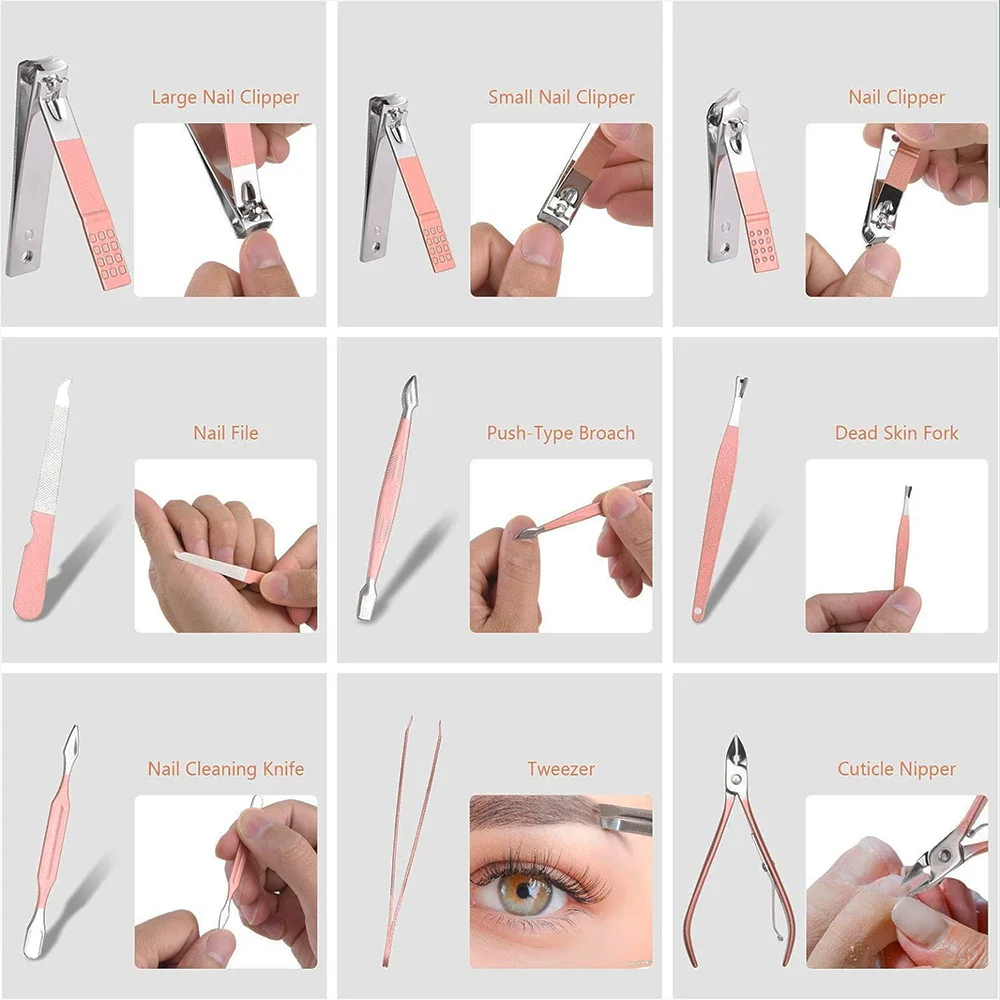 Large Nail Clipper

Small Nail Clipper

Nail Clipper

Nail File

Push-Type Broach

Dead Skin Fork

Nail Cleaning Knife

Tweezer

Cuticle Nipper