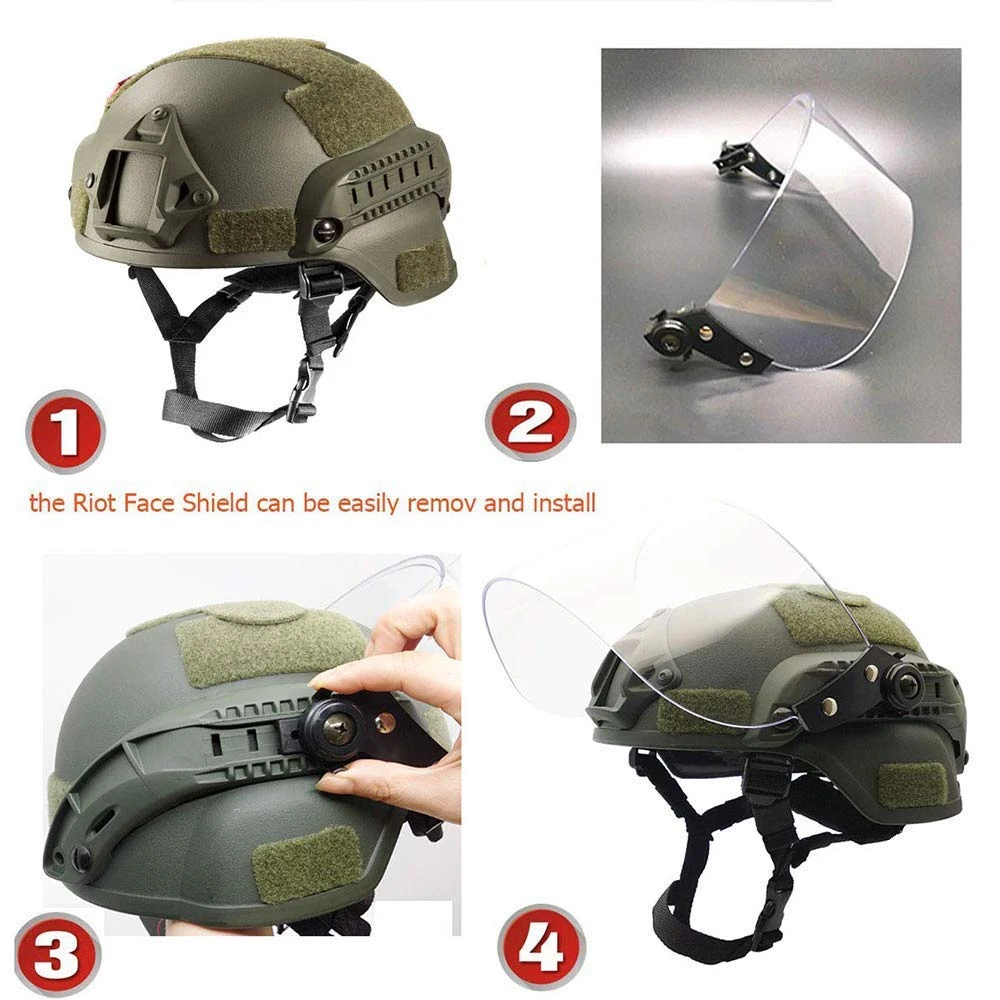 1

2

the Riot Face Shield can be easily remov and install

3

4