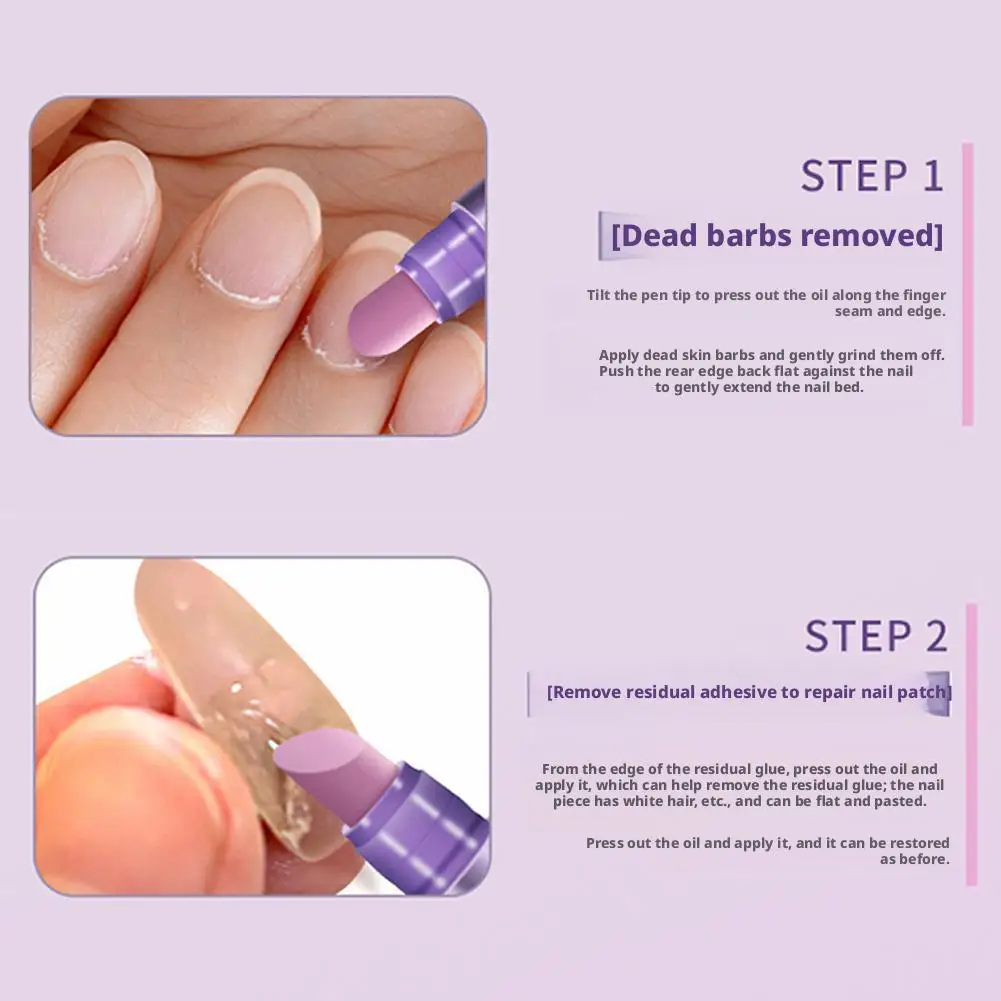 STEP 1

[Dead barbs removed]

Tilt the pen tip to press out the oil along the finger seam and edge.

Apply dead skin barbs and gently grind them off. Push the rear edge back flat against the nail to gently extend the nail bed.

STEP 2

[Remove residual adhesive to repair nail patch]

From the edge of the residual glue, press out the oil and apply it, which can help remove the residual glue; the nail piece has white hair, etc., and can be flat and pasted.

Press out the oil and apply it, and it can be restored as before.