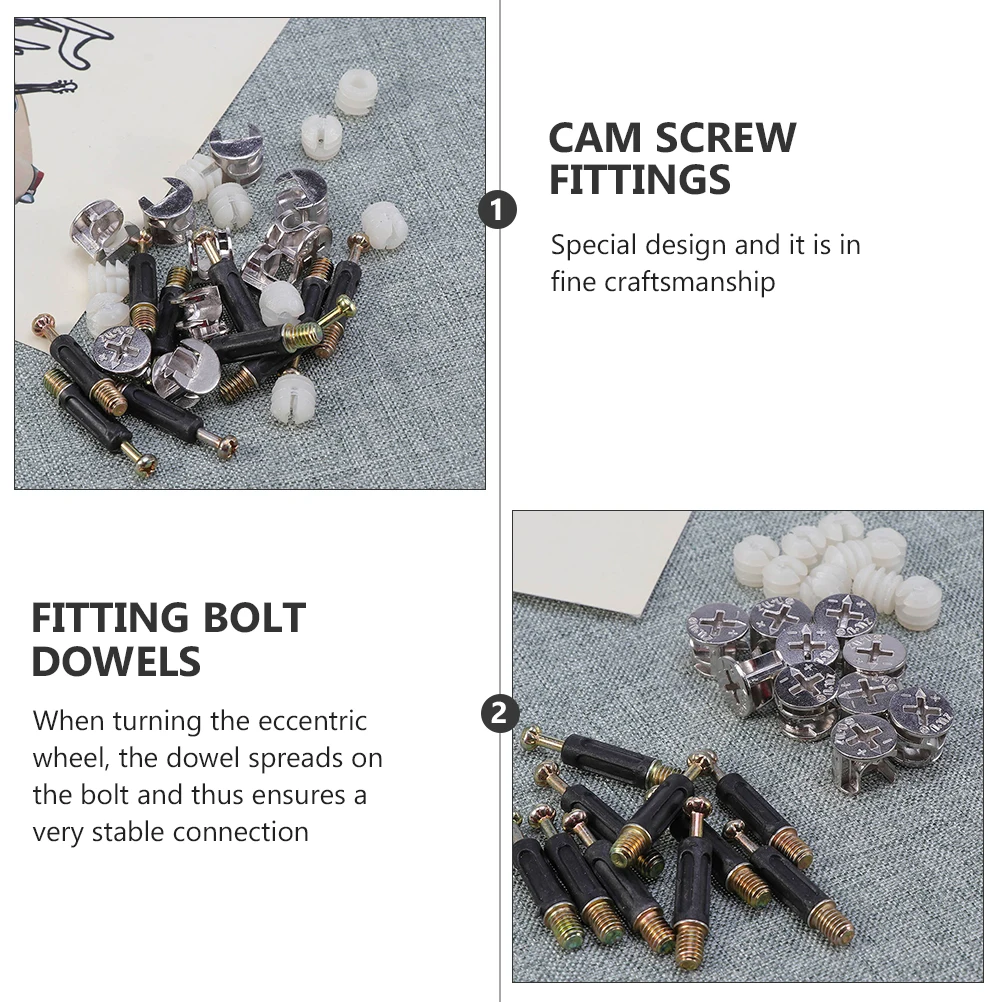 1

CAM SCREW FITTINGS

Special design and it is in fine craftsmanship

FITTING BOLT DOWELS

When turning the eccentric wheel, the dowel spreads on the bolt and thus ensures a very stable connection

2