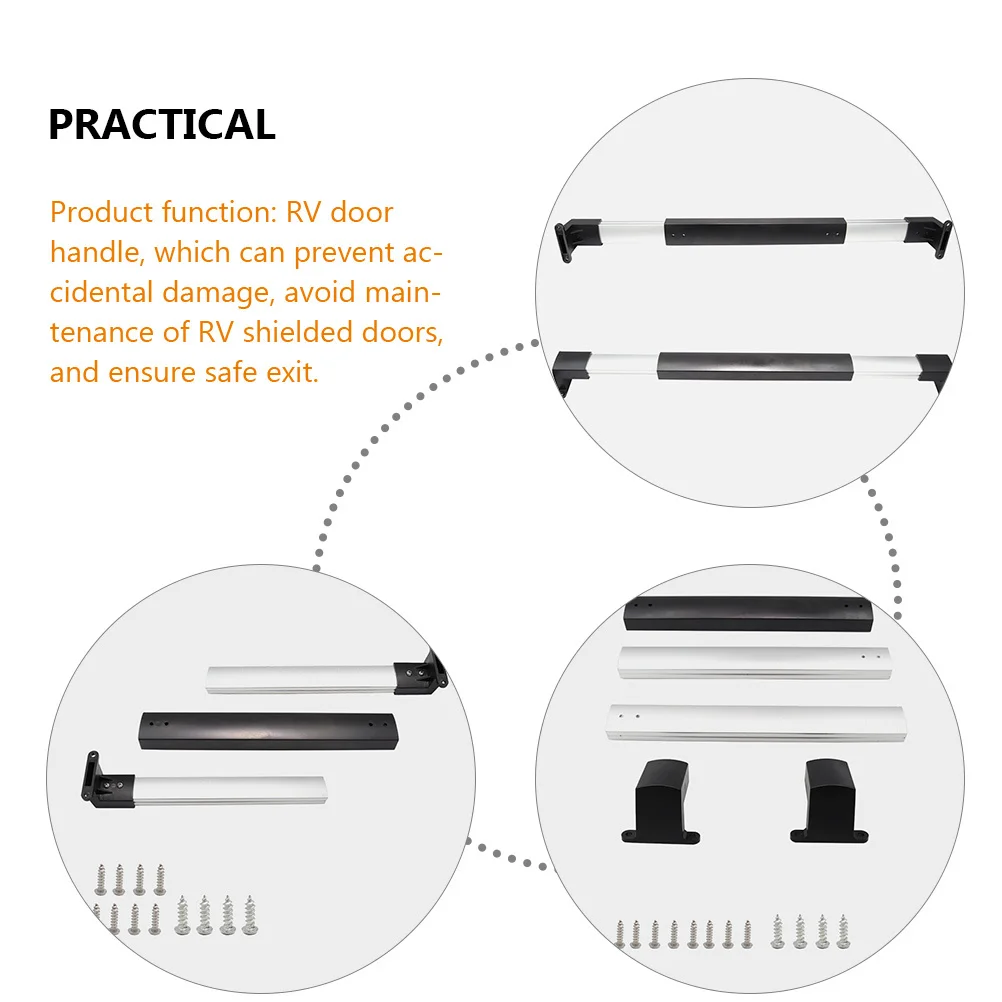 PRACTICAL

Product function: RV door handle, which can prevent accidental damage, avoid maintenance of RV shielded doors, and ensure safe exit.