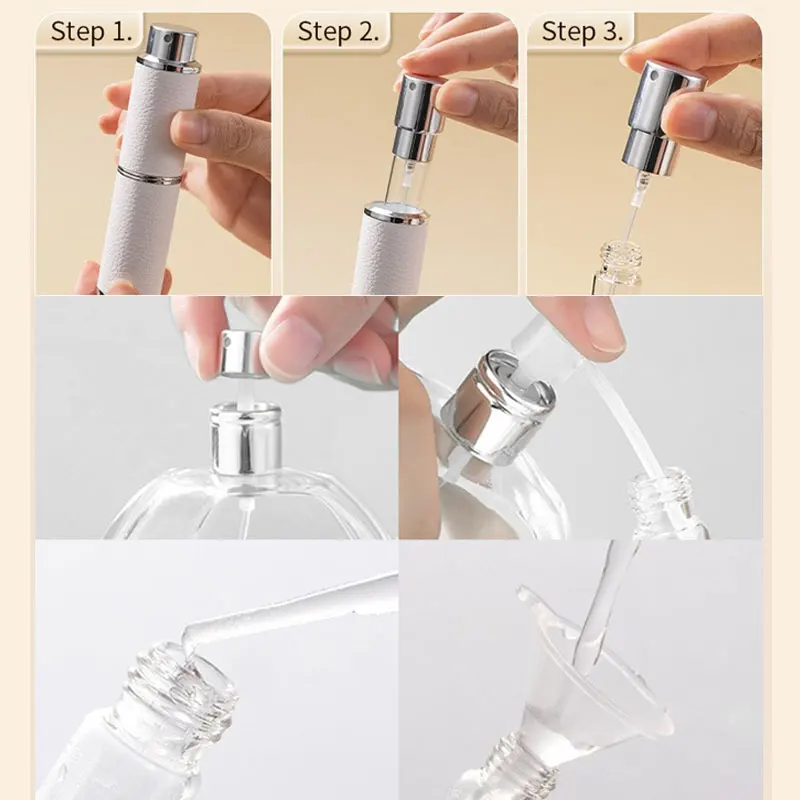 Step 1.

Step 2.

Step 3.