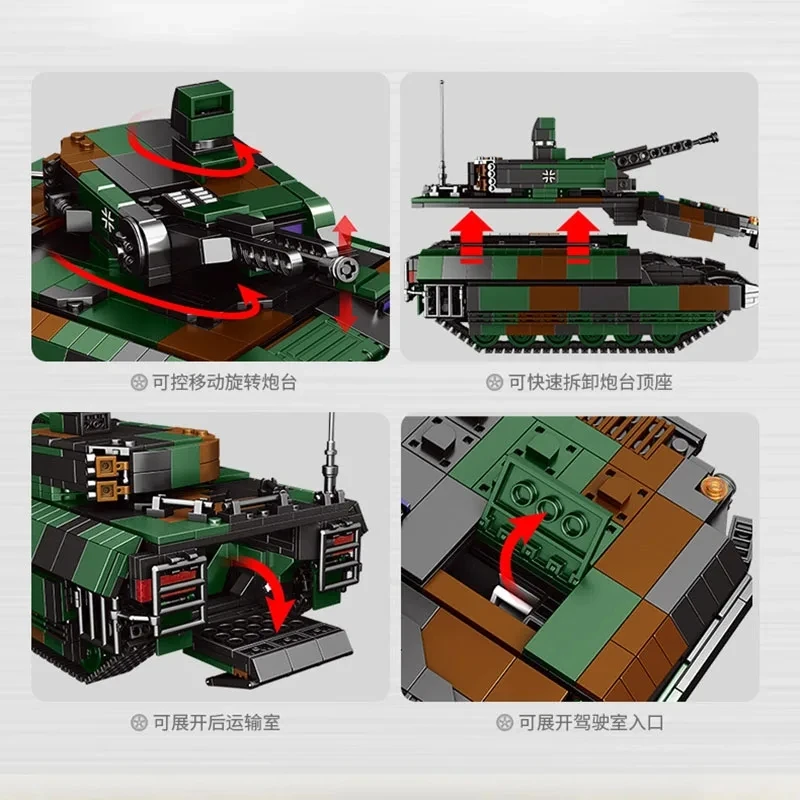 可控移动旋转炮台

可快速拆卸炮台顶座

可展开后运输室

可展开驾驶室入口