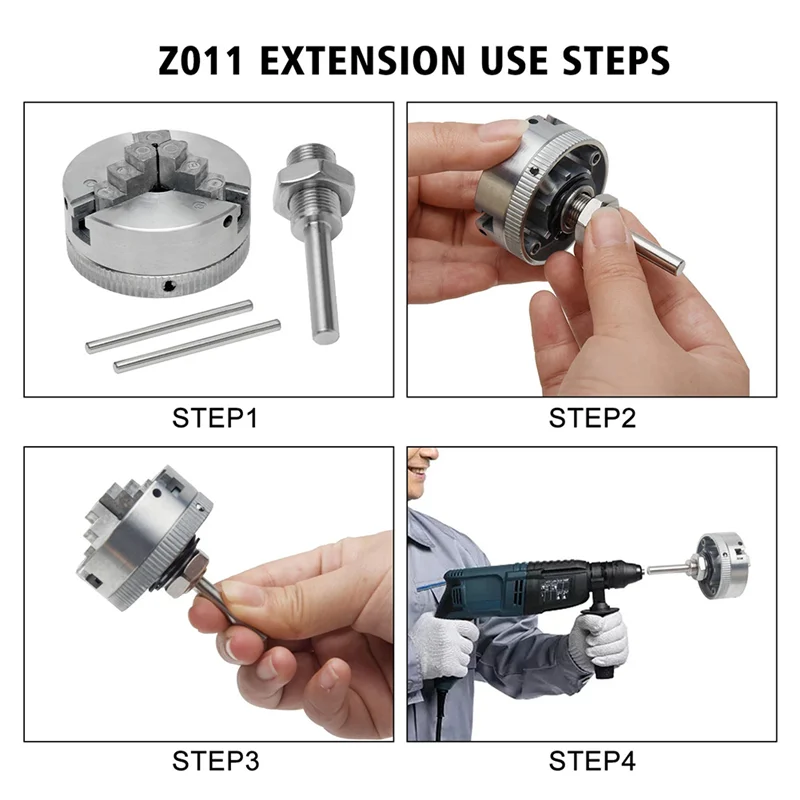 Z011 EXTENSION USE STEPS

STEP1

STEP2

STEP3

STEP4