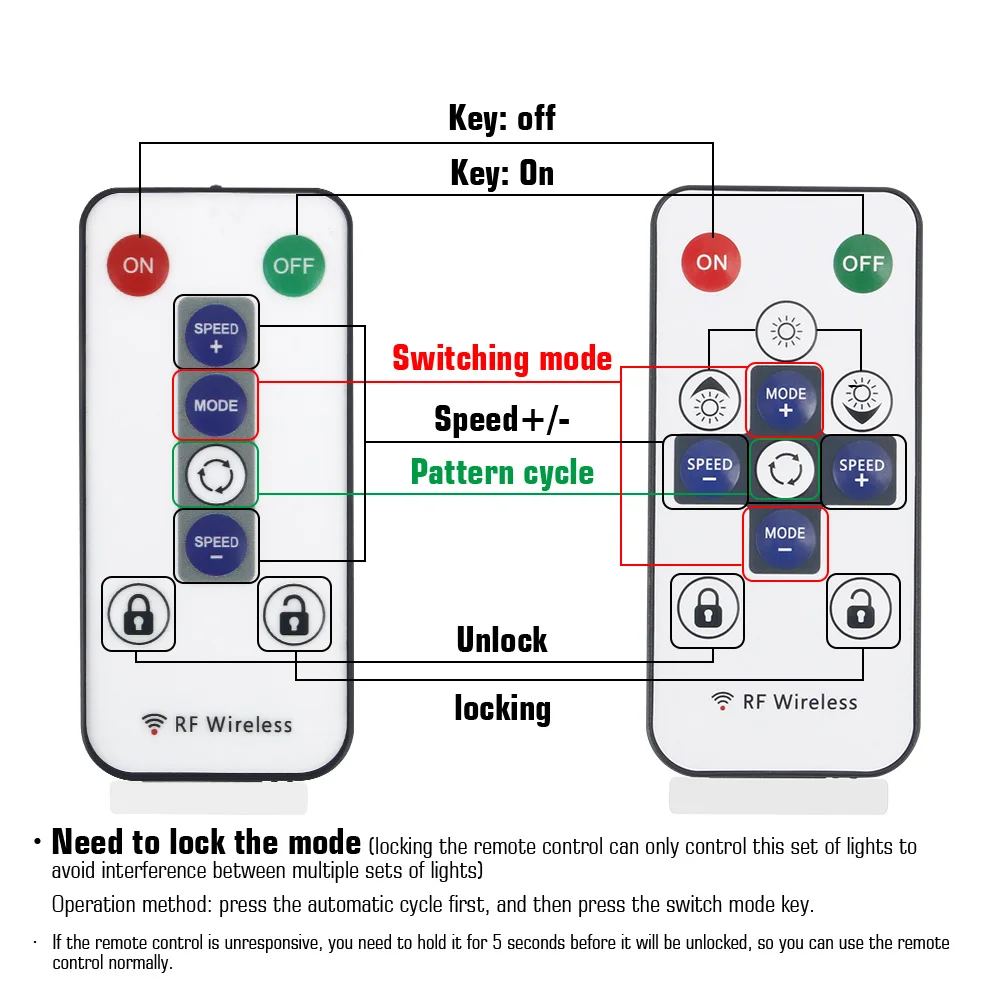 Key: off

Key: On

ON

OFF

SPEED +

MODE

SPEED −

RF Wireless

Switching mode

Speed+/-

Pattern cycle

Unlock

locking

ON

OFF

MODE +

SPEED −

SPEED +

MODE −

RF Wireless

· Need to lock the mode (locking the remote control can only control this set of lights to avoid interference between multiple sets of lights)

Operation method: press the automatic cycle first, and then press the switch mode key.

· If the remote control is unresponsive, you need to hold it for 5 seconds before it will be unlocked, so you can use the remote control normally.