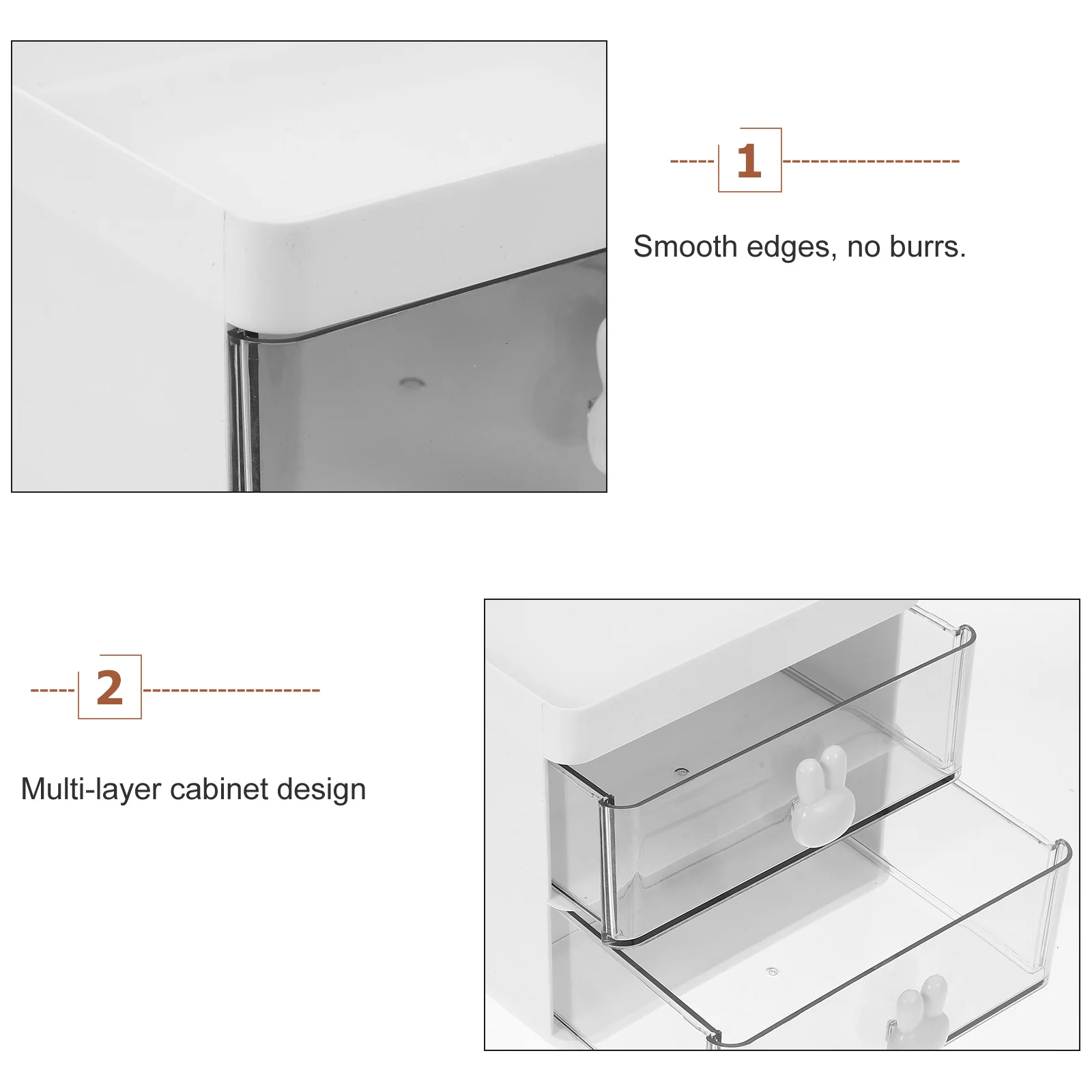 1

Smooth edges, no burrs.

2

Multi-layer cabinet design