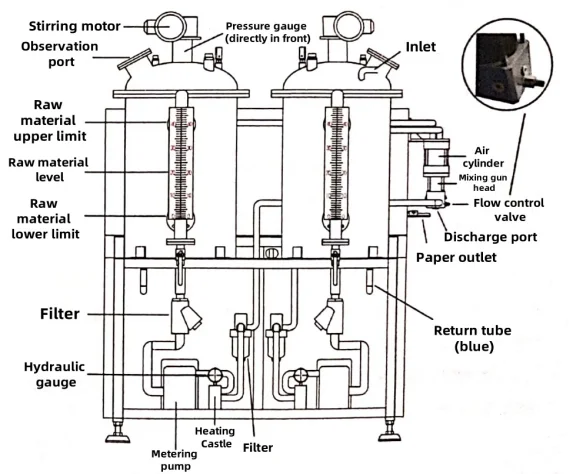 Stirring motor
Pressure gauge (directly in front)
Observation port
Inlet
Raw material upper limit
Raw material level
Raw material lower limit
Air cylinder
Mixing gun head
Flow control valve
Discharge port
Paper outlet
Filter
Return tube (blue)
Hydraulic gauge
Heating Castle
Filter
Metering pump