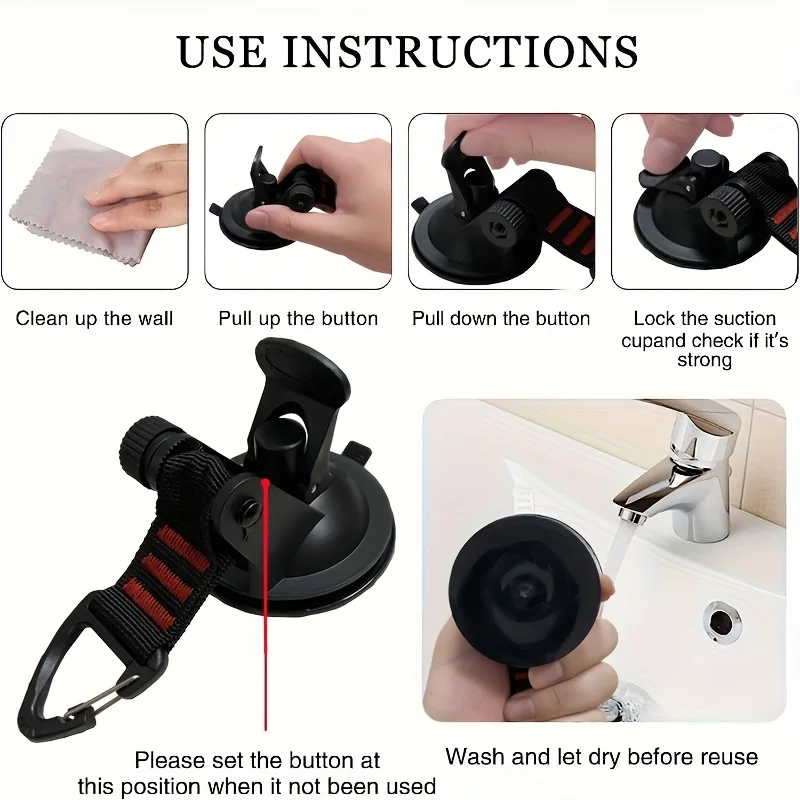 USE INSTRUCTIONS

Clean up the wall

Pull up the button

Pull down the button

Lock the suction cupand check if it's strong

Please set the button at this position when it not been used

Wash and let dry before reuse