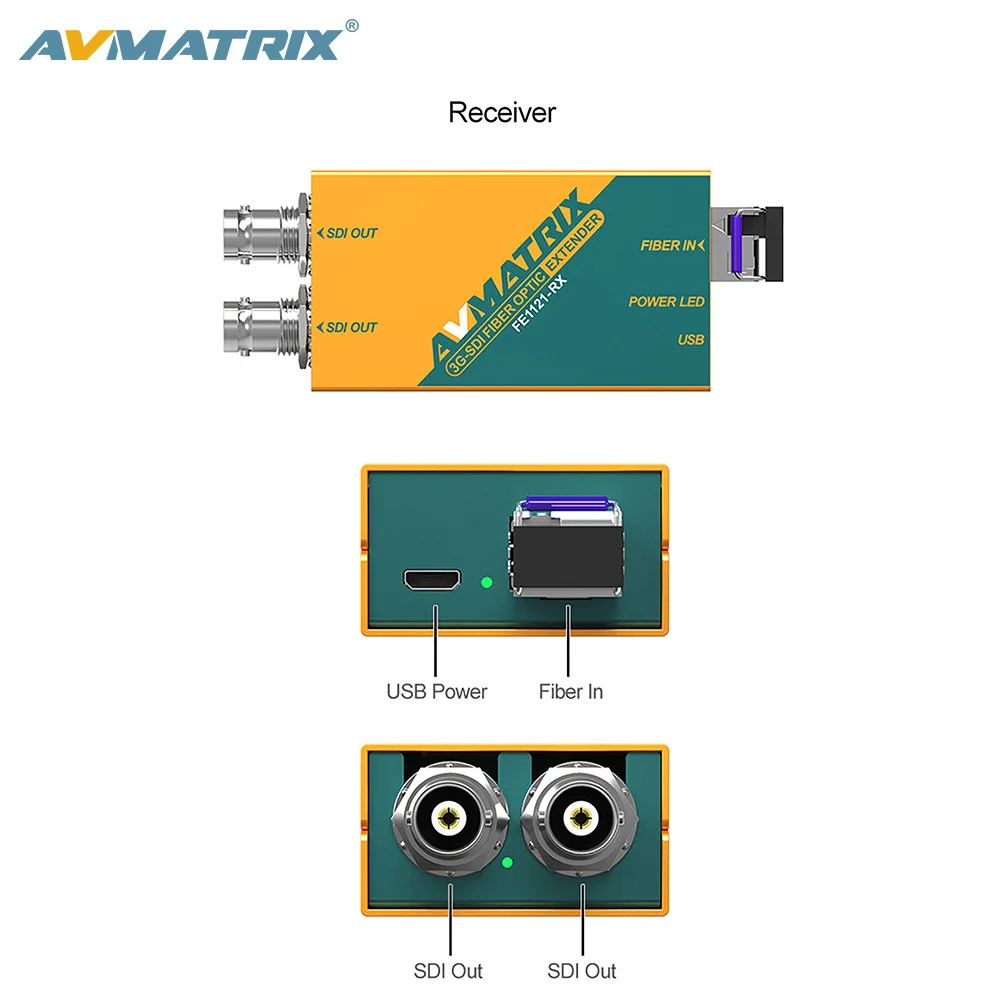 AVMATRIX®

Receiver

SDI OUT
SDI OUT

AVMATRIX
3G-SDI FIBER OPTIC EXTENDER
FE1121-RX

FIBER IN
POWER LED
USB

USB Power
Fiber In

SDI Out
SDI Out