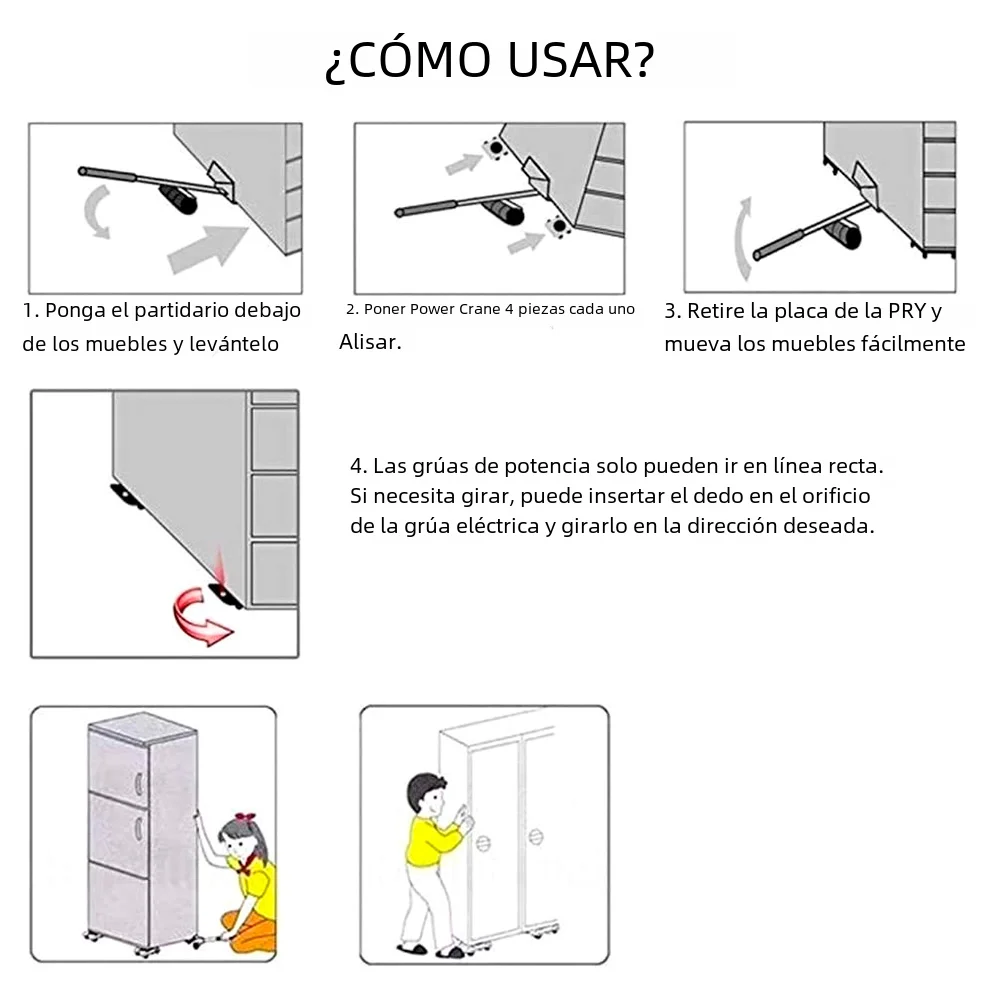 ¿CÓMO USAR?

1. Ponga el partidario debajo de los muebles y levántelo

2. Poner Power Crane 4 piezas cada uno Alisar.

3. Retire la placa de la PRY y mueva los muebles fácilmente

4. Las grúas de potencia solo pueden ir en línea recta. Si necesita girar, puede insertar el dedo en el orificio de la grúa eléctrica y girarlo en la dirección deseada.