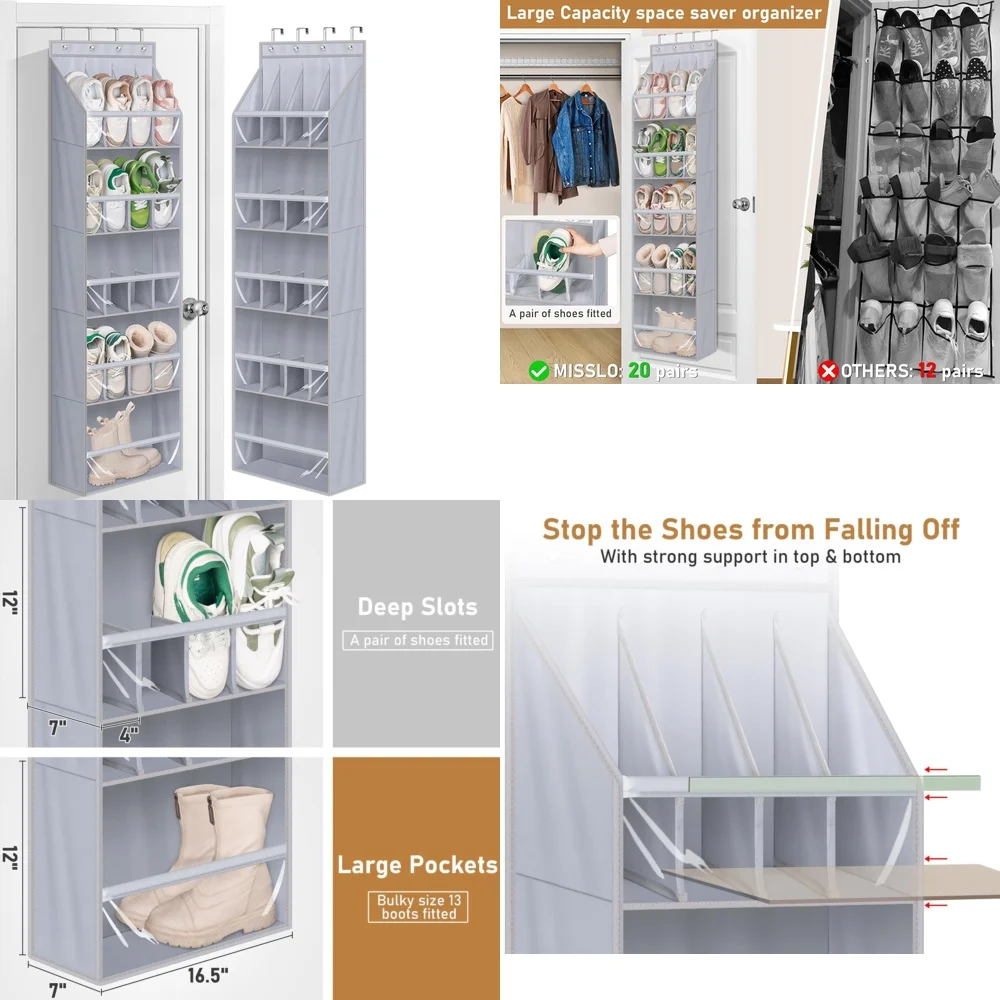 Large Capacity space saver organizer

A pair of shoes fitted

MISSLO: 20 pairs

OTHERS: 12 pairs

12"

7"

4"

Deep Slots

A pair of shoes fitted

12"

7"

16.5"

Large Pockets

Bulky size 13 boots fitted

Stop the Shoes from Falling Off

With strong support in top & bottom