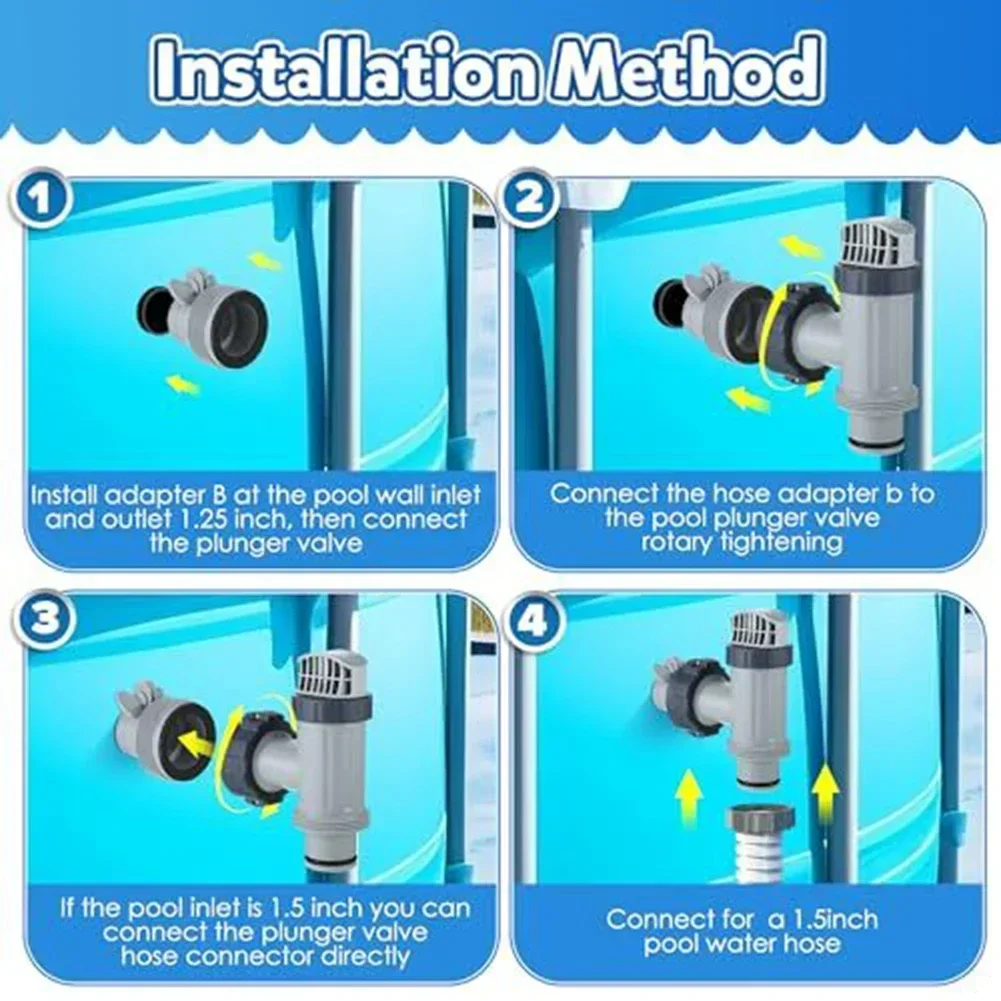 Installation Method

1

Install adapter B at the pool wall inlet and outlet 1.25 inch, then connect the plunger valve

2

Connect the hose adapter b to the pool plunger valve rotary tightening

3

If the pool inlet is 1.5 inch you can connect the plunger valve hose connector directly

4

Connect for a 1.5inch pool water hose