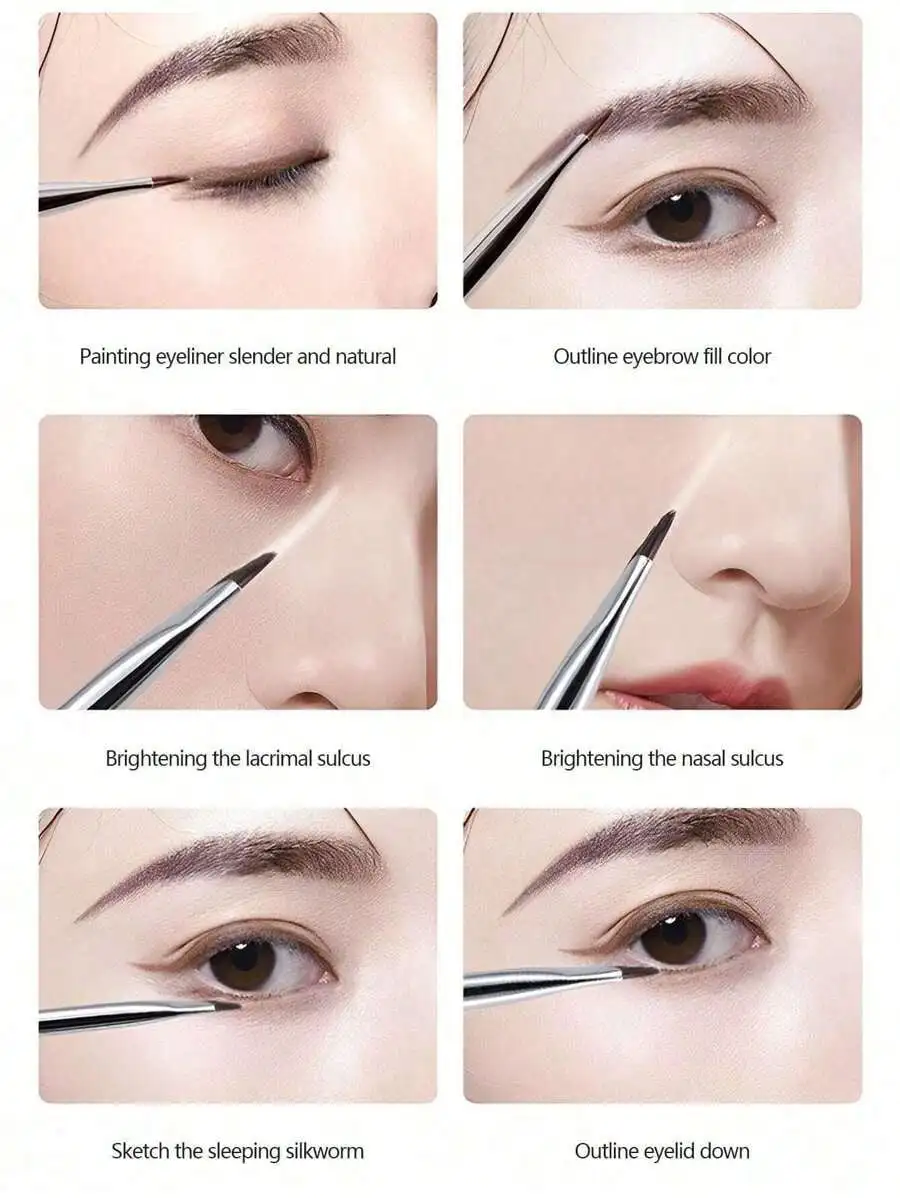 Painting eyeliner slender and natural

Outline eyebrow fill color

Brightening the lacrimal sulcus

Brightening the nasal sulcus

Sketch the sleeping silkworm

Outline eyelid down