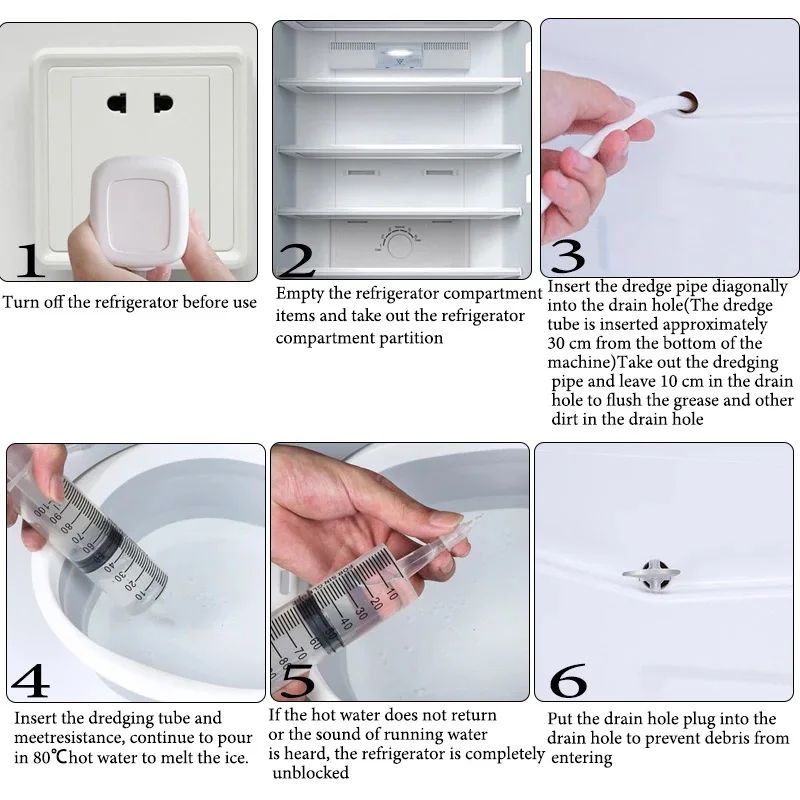 1

Turn off the refrigerator before use

2

Empty the refrigerator compartment items and take out the refrigerator compartment partition

3

Insert the dredge pipe diagonally into the drain hole(The dredge tube is inserted approximately 30 cm from the bottom of the machine)Take out the dredging pipe and leave 10 cm in the drain hole to flush the grease and other dirt in the drain hole

100
90
80
70
60
50
40
30
20
10

4

Insert the dredging tube and meetresistance, continue to pour in 80℃hot water to melt the ice.

10
20
30
40
50
60
70
80

5

If the hot water does not return or the sound of running water is heard, the refrigerator is completely unblocked

6

Put the drain hole plug into the drain hole to prevent debris from entering