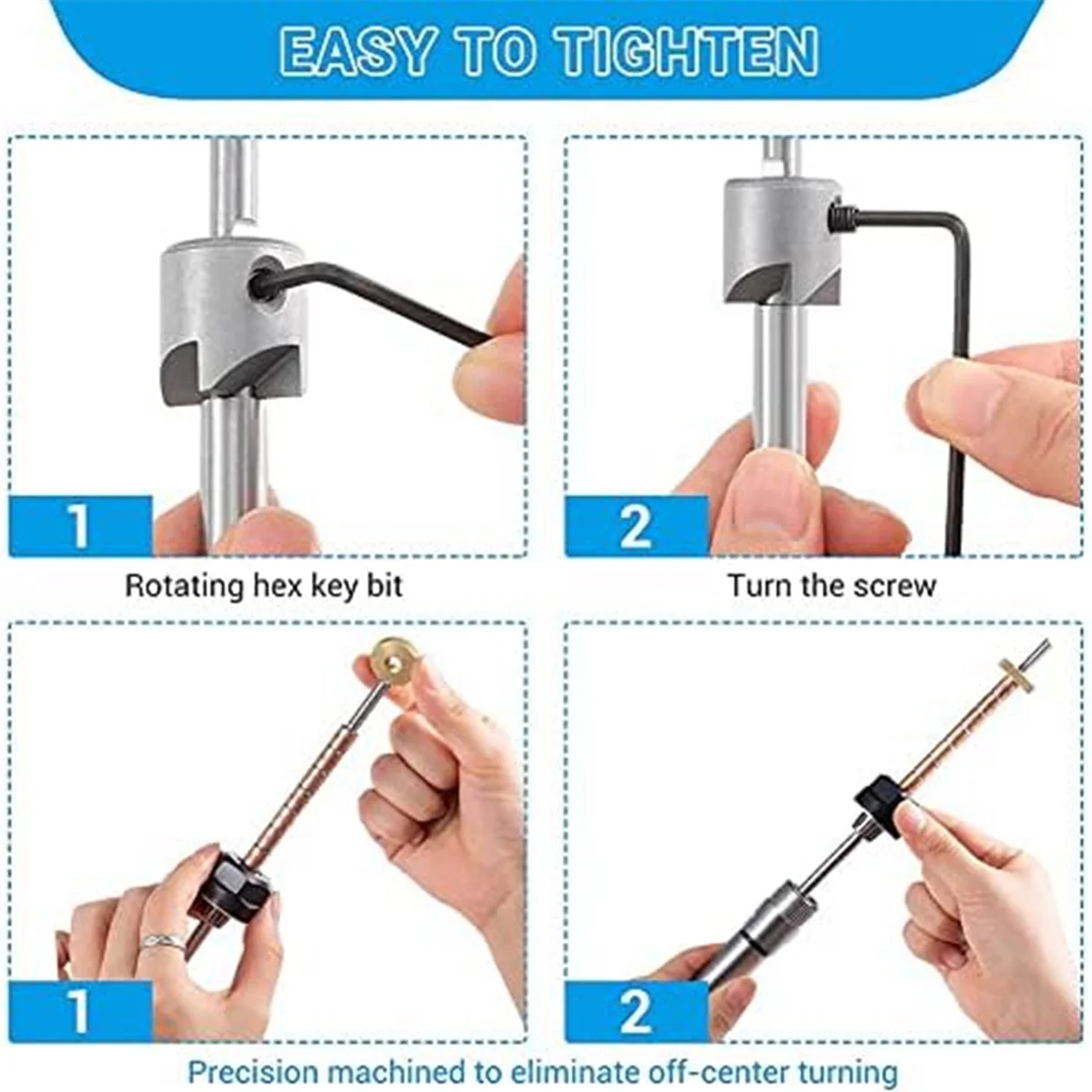 EASY TO TIGHTEN

1

Rotating hex key bit

2

Turn the screw

1

2

Precision machined to eliminate off-center turning