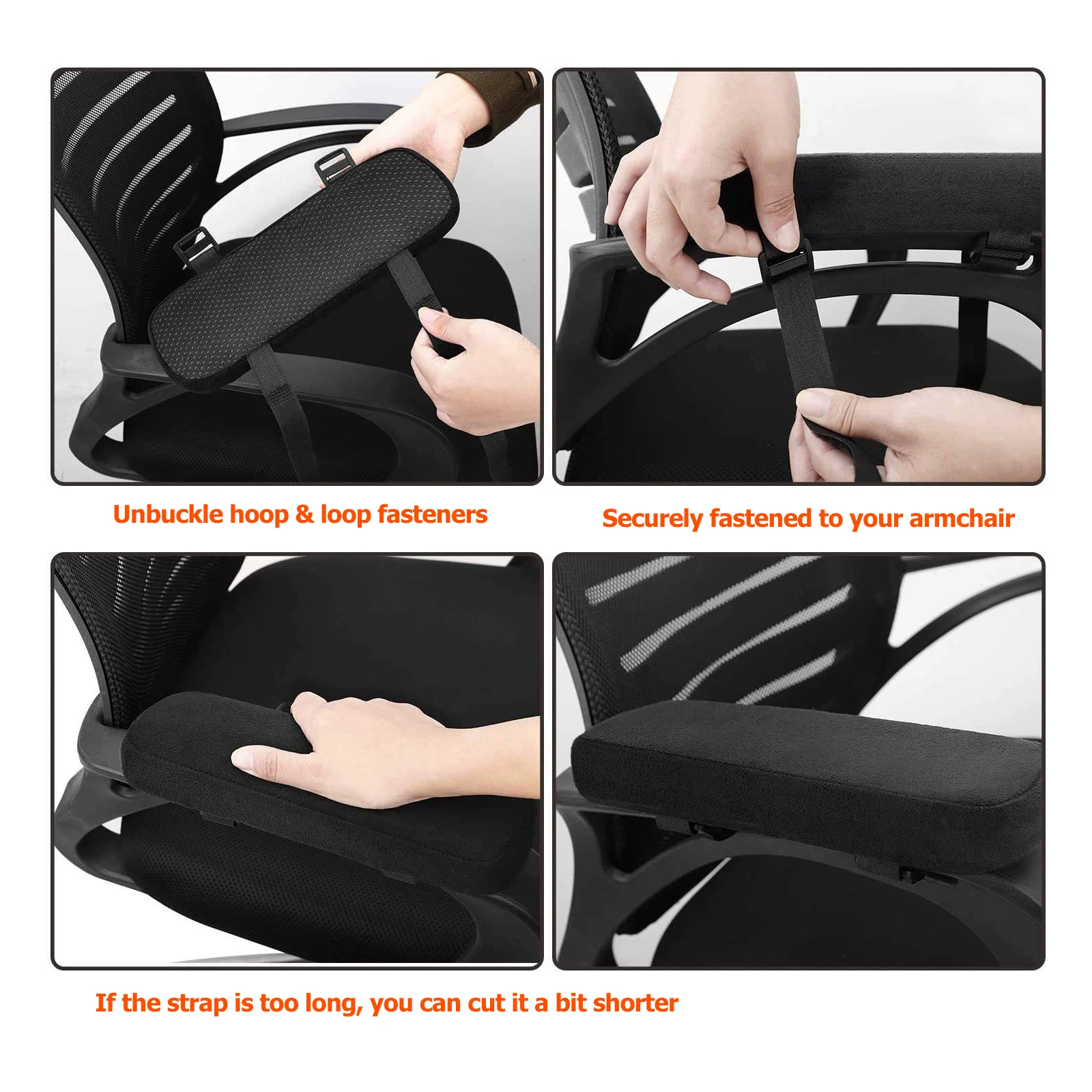 Unbuckle hoop & loop fasteners

Securely fastened to your armchair

If the strap is too long, you can cut it a bit shorter