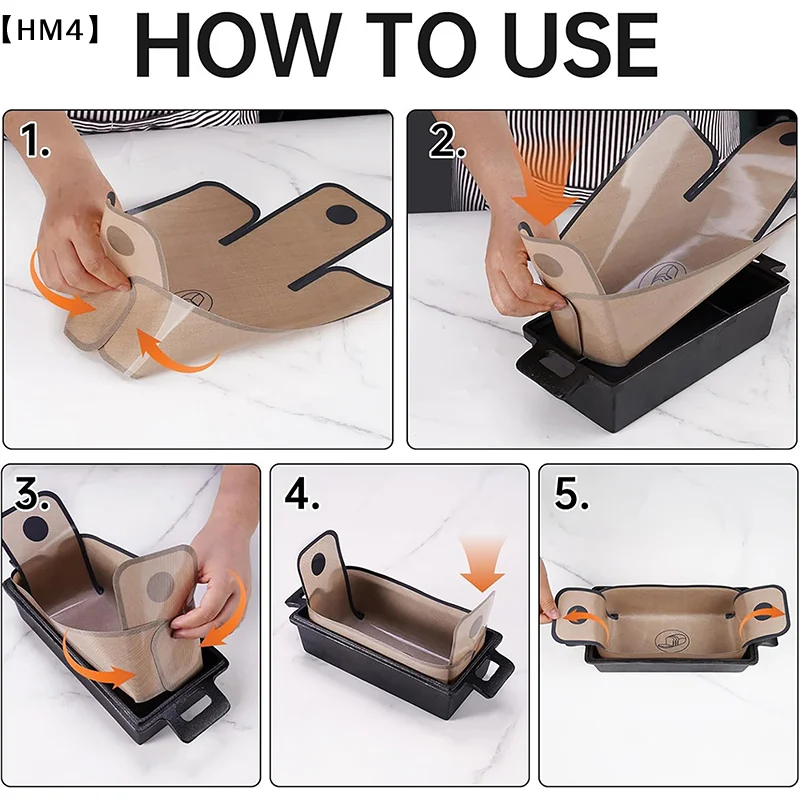 【HM4】 HOW TO USE

1.

2.

3.

4.

5.